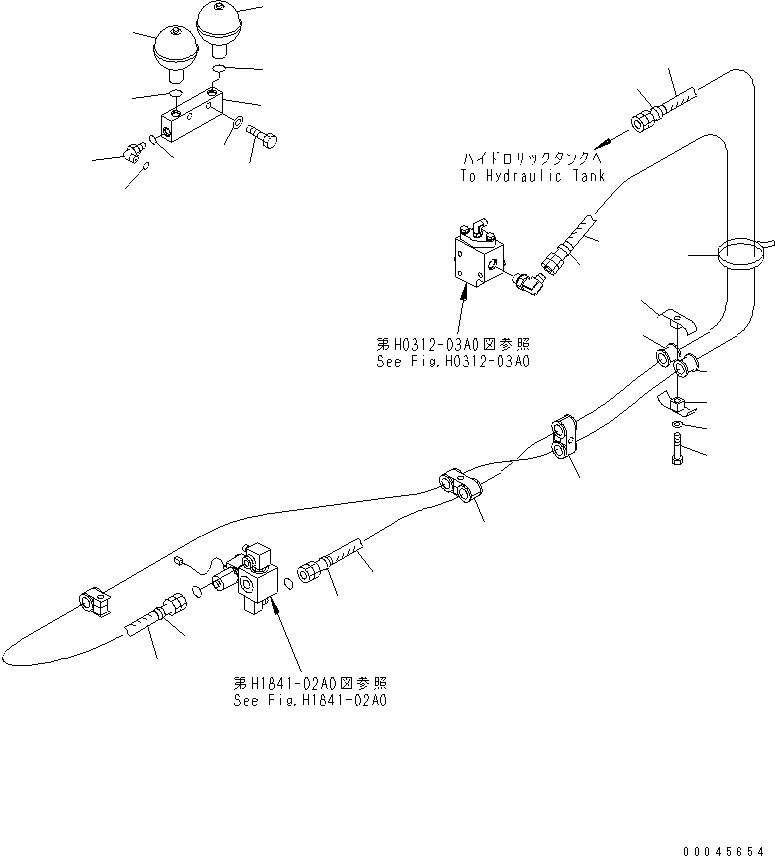 ハイドロリックタンクへ
To Hydraulic Tank

第H0312-03A0図参照
See Fig.H0312-03A0

第H1841-02A0図参照
See Fig.H1841-02A0

00045654