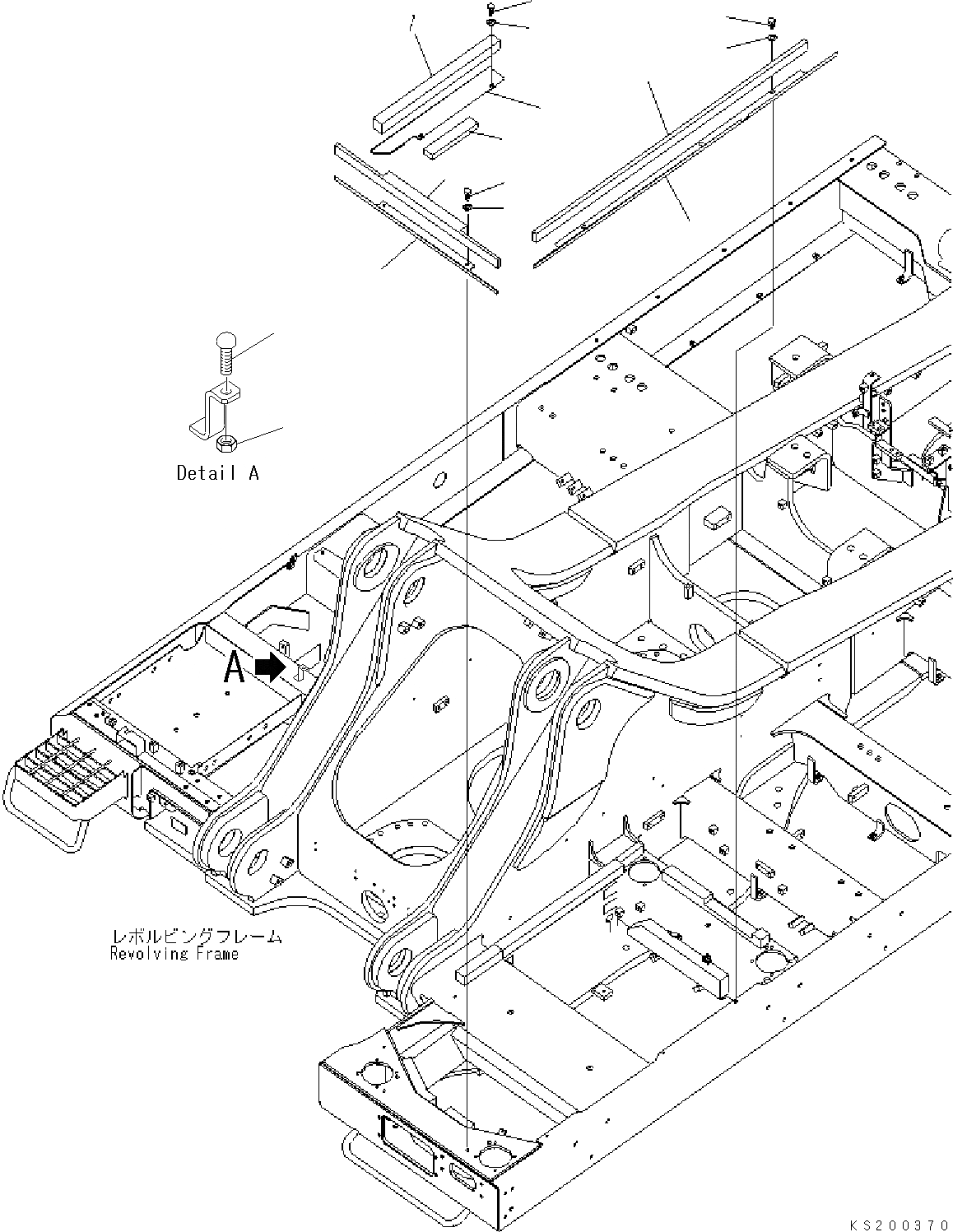 Detail A

A

レボルビングフレーム
Revolving Frame

KS200370