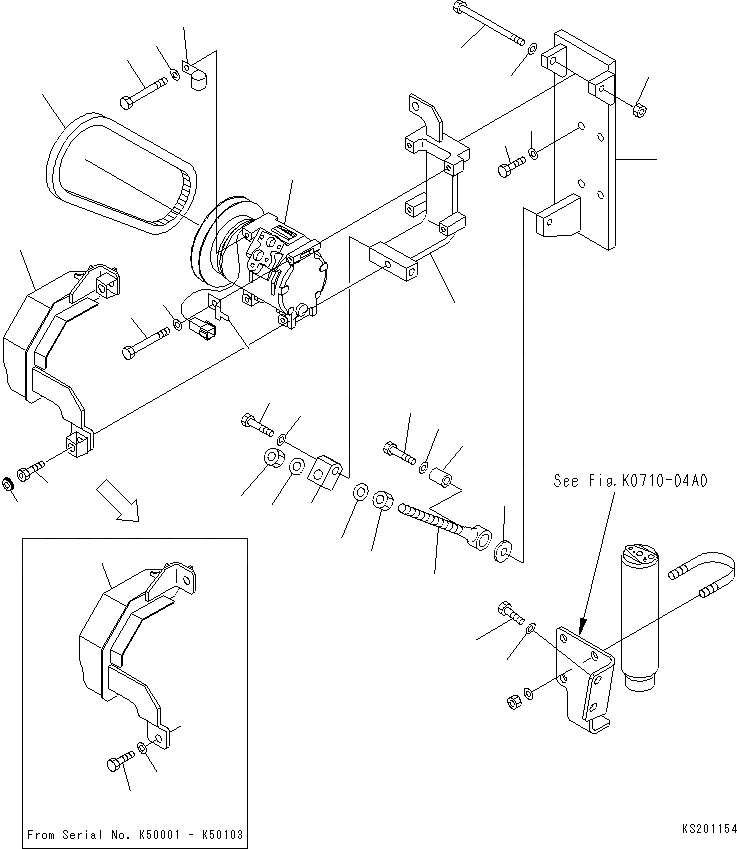 See Fig.K0710-04A0

From Serial No. K50001 - K50103

KS201154