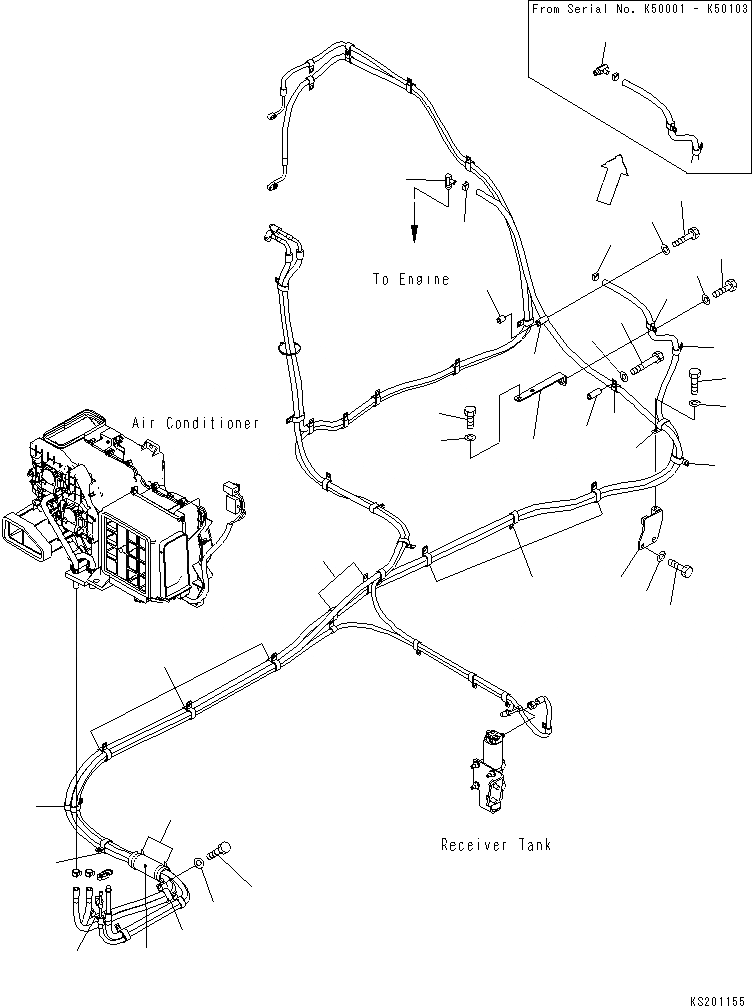 From Serial No. K50001 - K50103

To Engine

Air Conditioner

Receiver Tank

KS201155