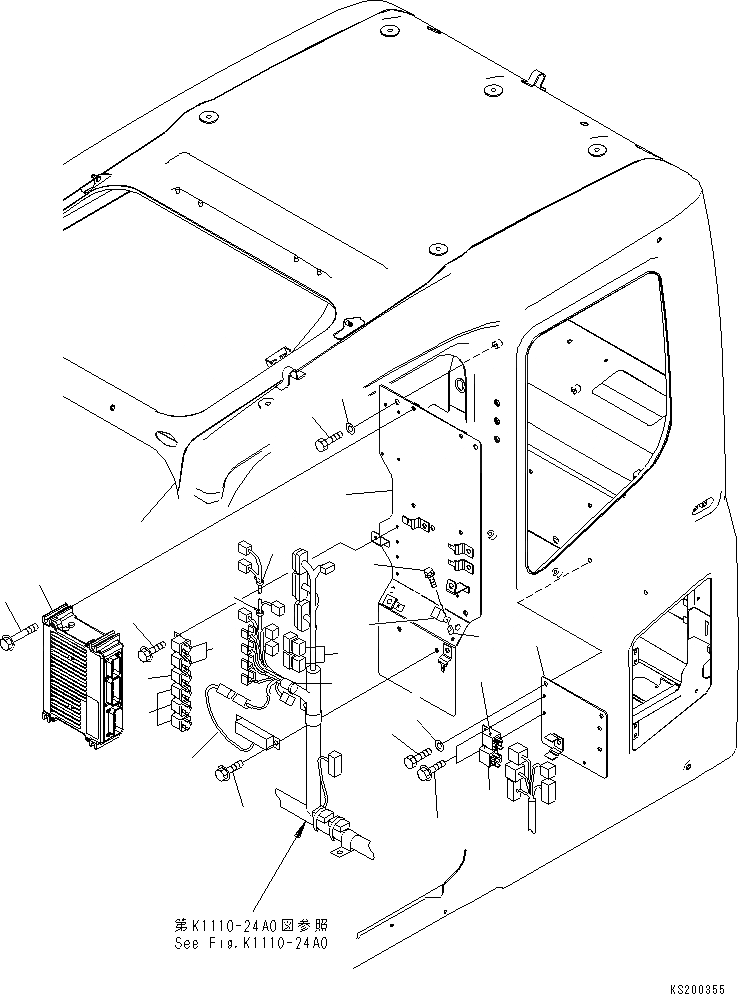 第K1110-24A0図参照
See Fig.K1110-24A0

KS200355