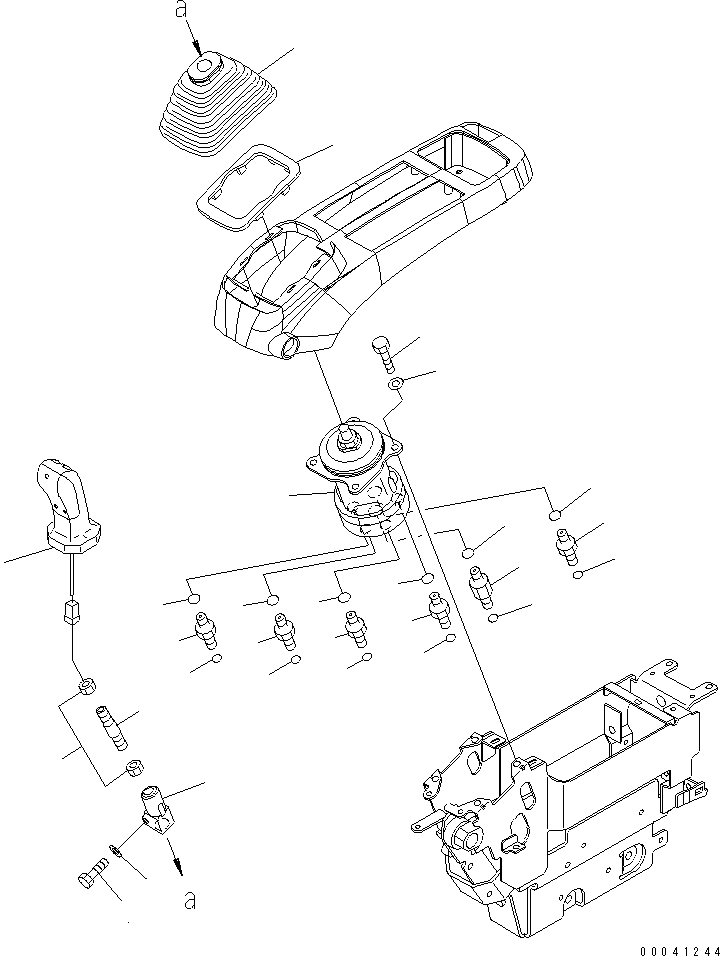 a

a

00041244