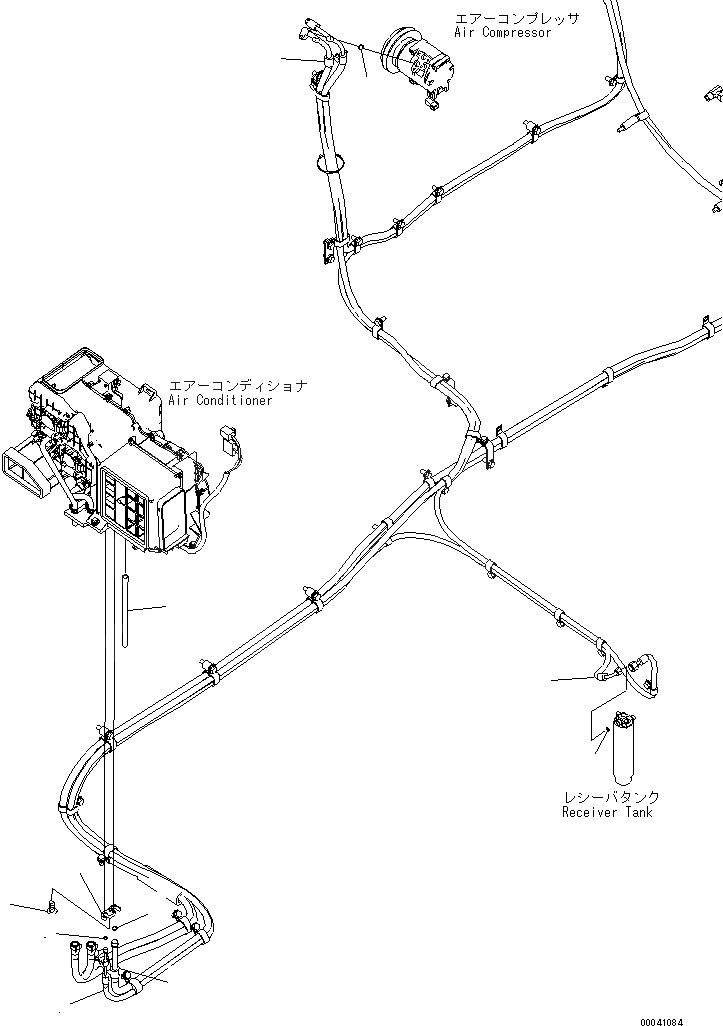 エアーコンプレッサ
Air Compressor

エアーコンディショナ
Air Conditioner

レシーバタンク
Receiver Tank

00041084