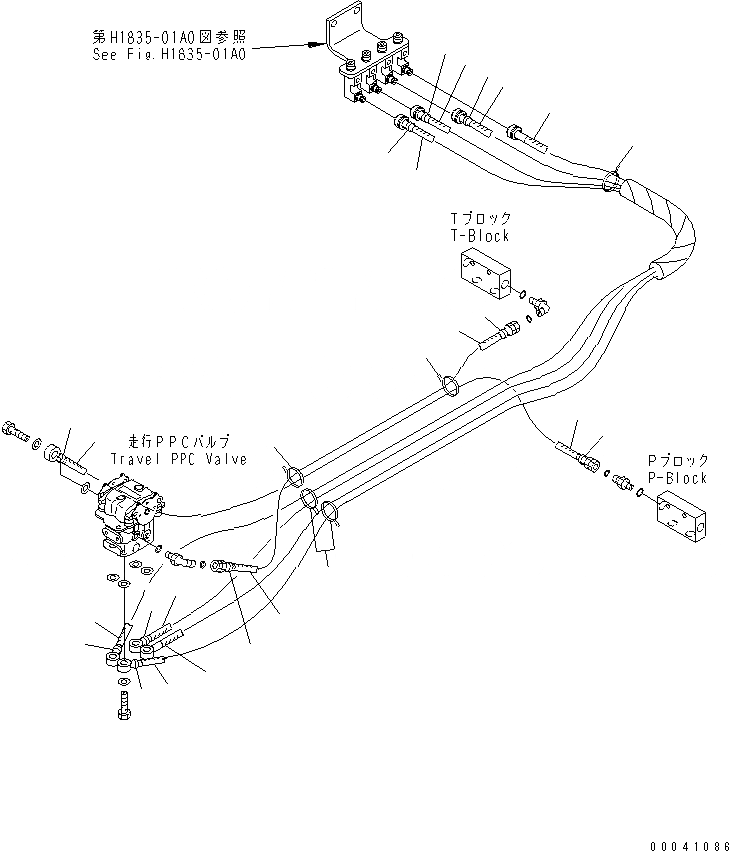 第H1835-01A0図参照
See Fig.H1835-01A0

Tブロック
T-Block

走行PPCバルブ
Travel PPC Valve

Pブロック
P-Block

00041086