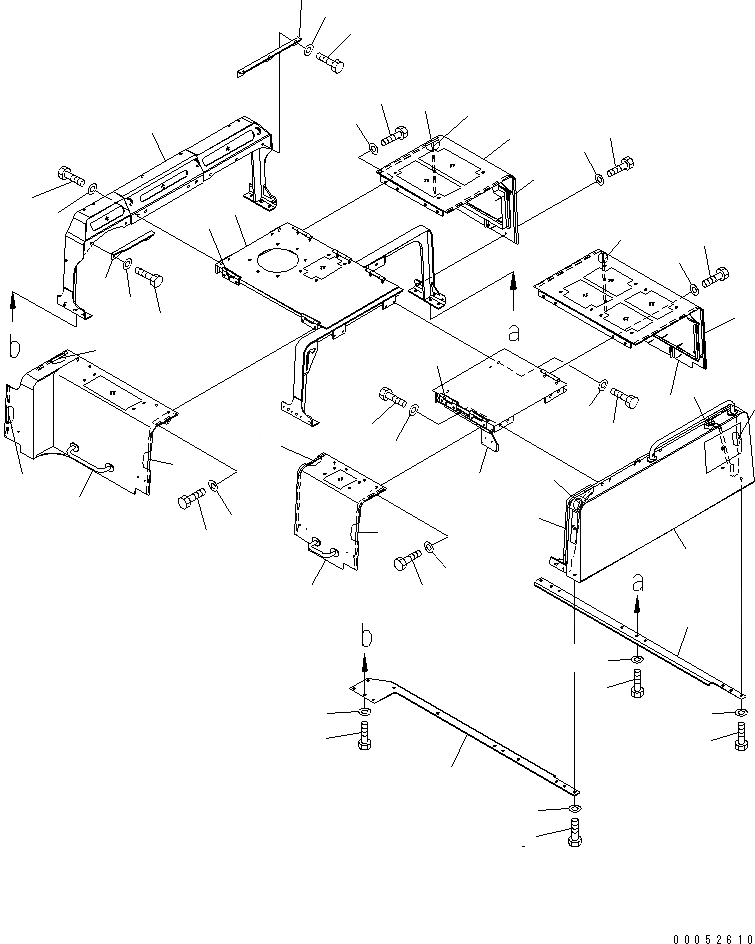 b
a
a
b
00052610