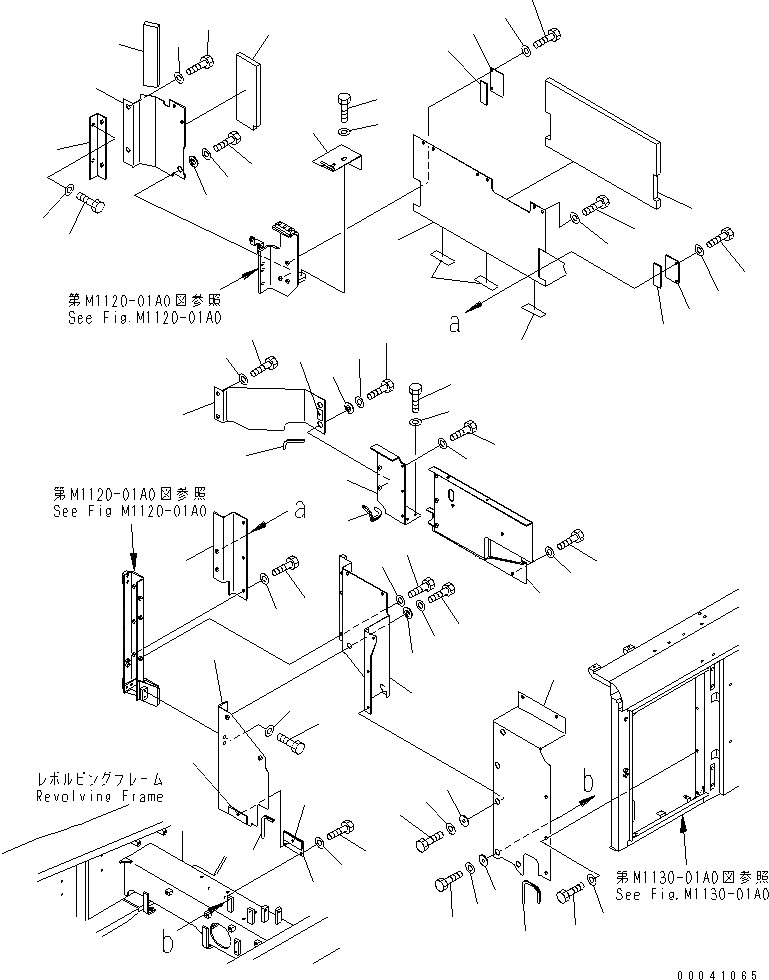 第M1120-01A0図参照
See Fig.M1120-01A0

a

第M1120-01A0図参照
See Fig M1120-01A0

a

レボルビングフレーム
Revolving Frame

b

b

第M1130-01A0図参照
See Fig.M1130-01A0

00041065