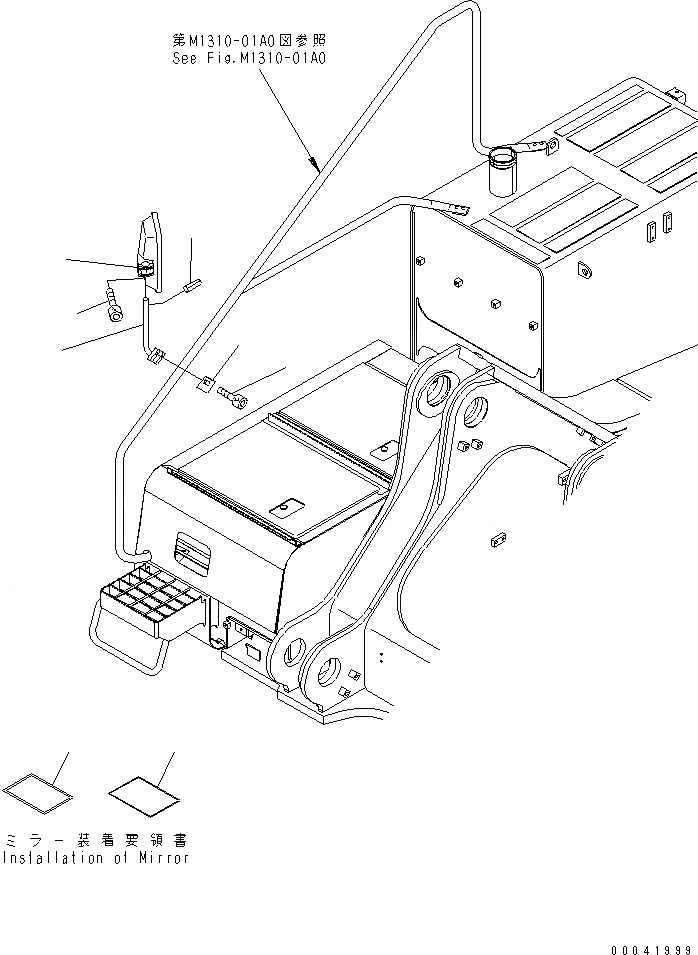 第M1310-01A0図参照
See Fig.M1310-01A0

ミラー装着要領書
Installation of Mirror

00041999