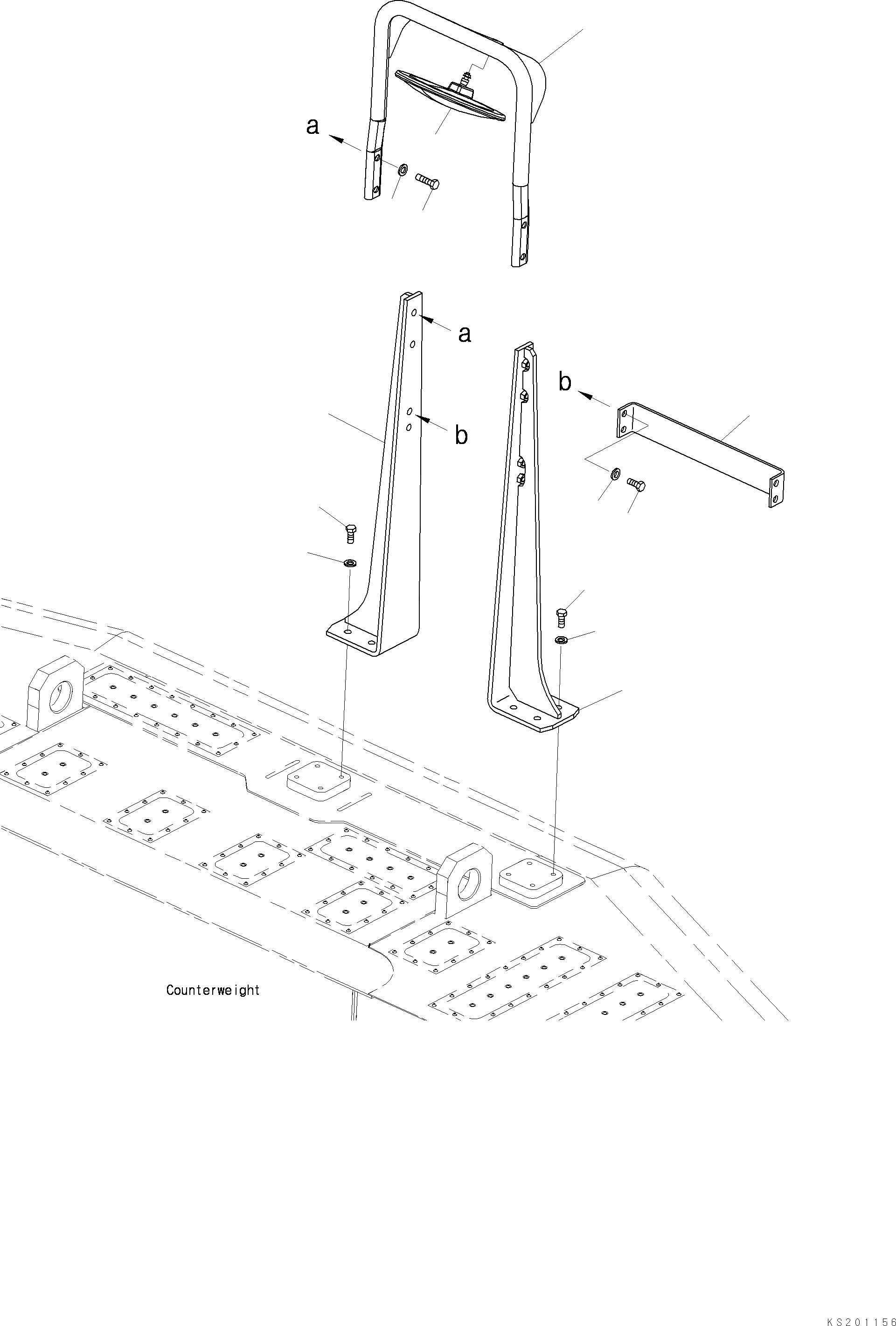 a

a

b

b

Counterweight

KS201156