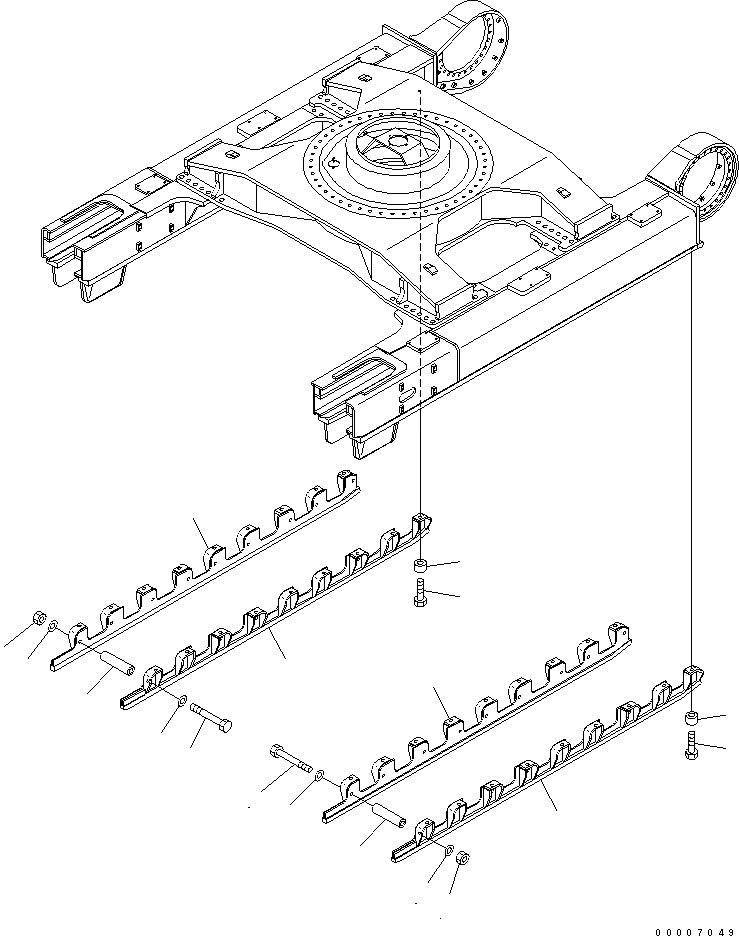 00007049