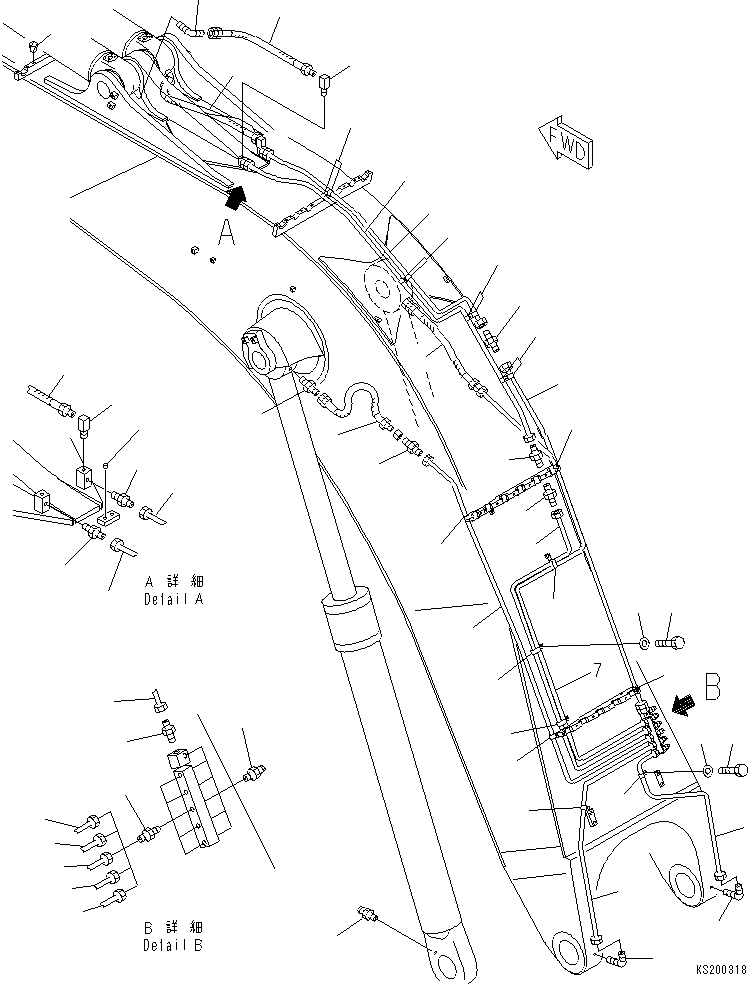 FWD

A

A 詳細
Detail A

7

B

B 詳細
Detail B

KS200318