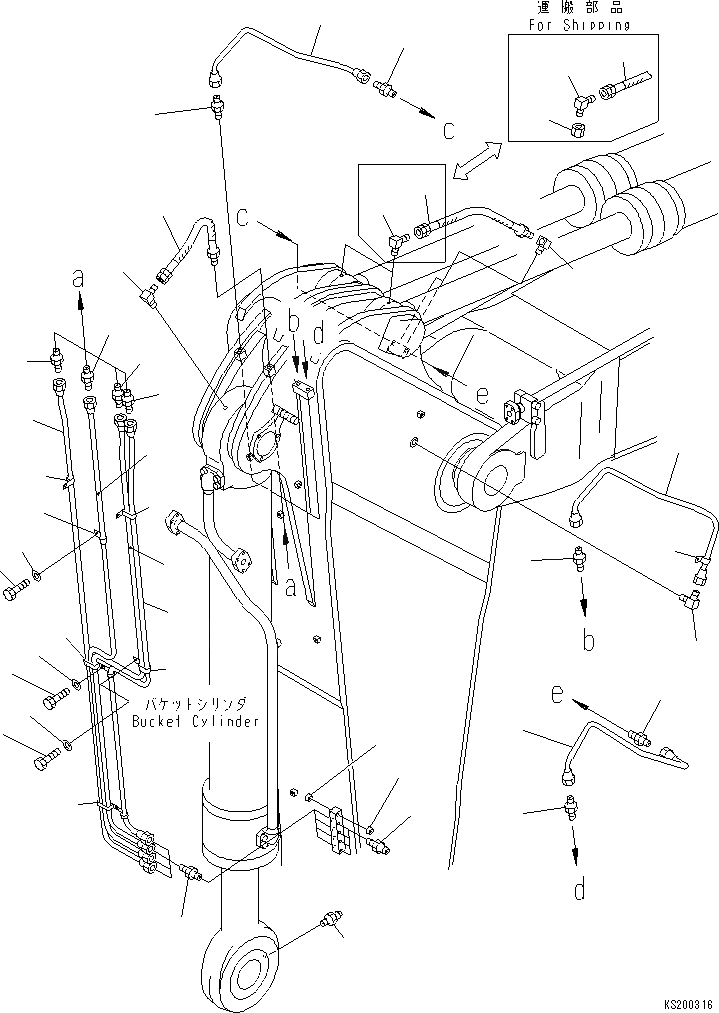 運搬部品
For Shipping

c

c

a

b d

e

a

b

e

バケットシリンダ
Bucket Cylinder

d

KS200316