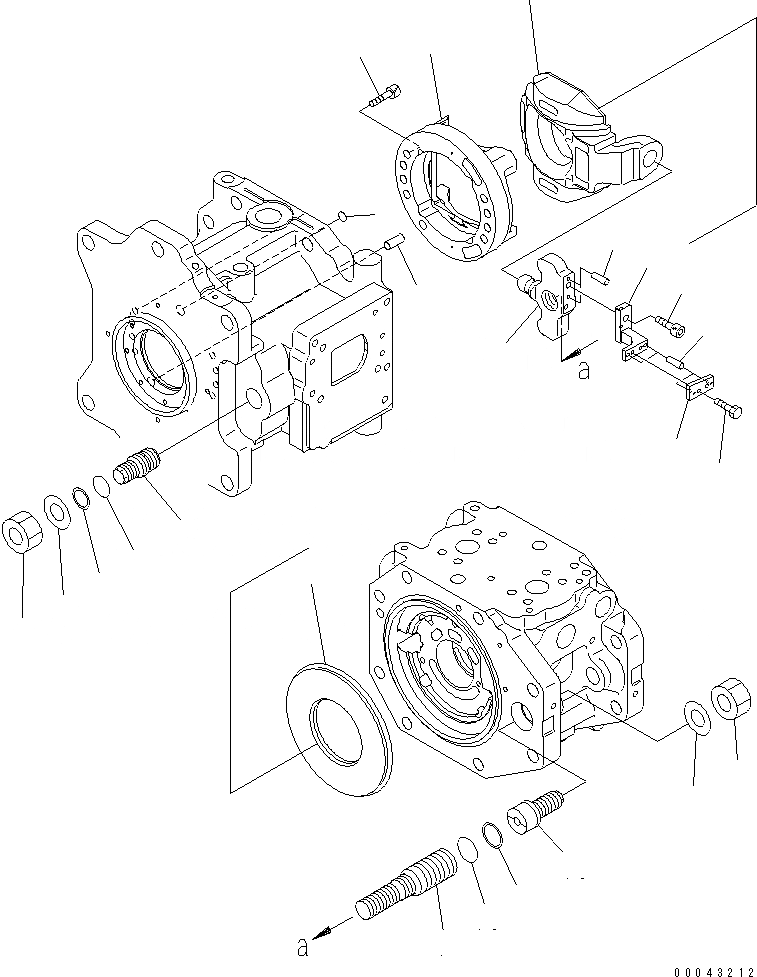 a

a

00043212