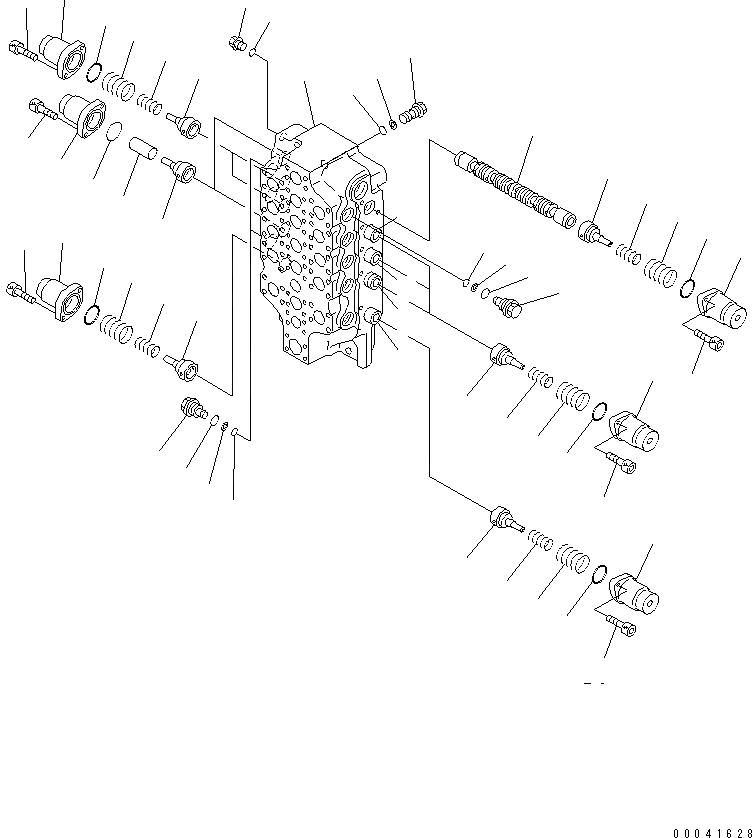 00041628