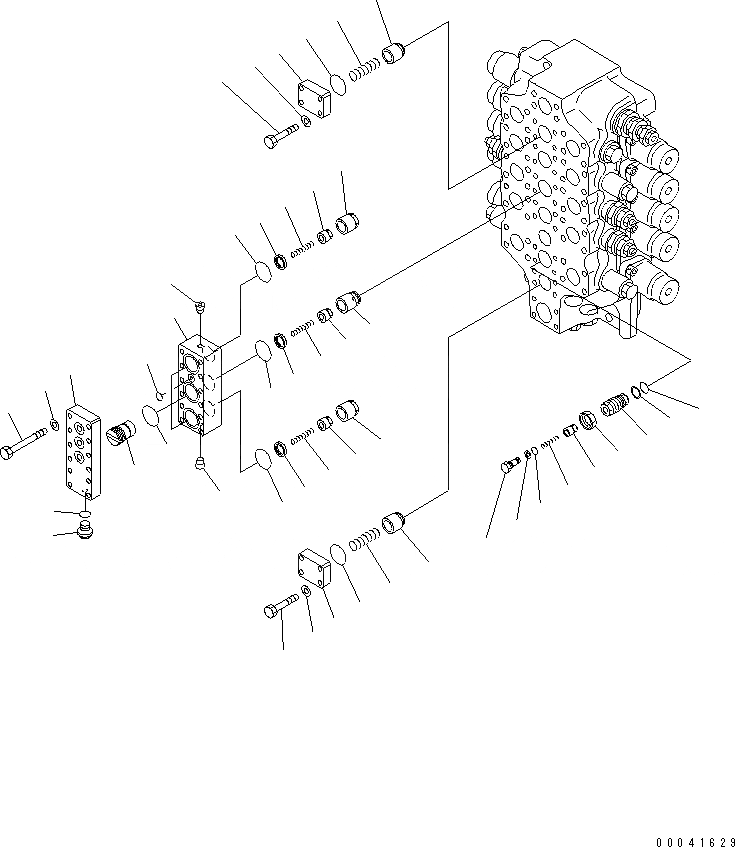 00041629