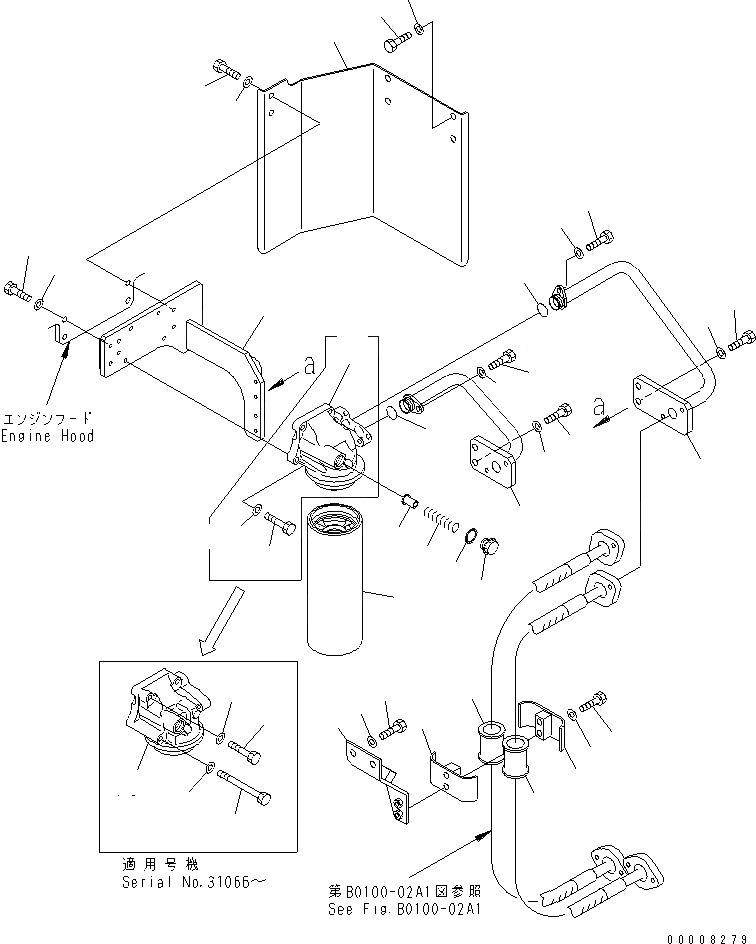 エンジンフード
Engine Hood

a

a

適用号機
Serial No.31066～

第B0100-02A1図参照
See Fig.B0100-02A1

00008279