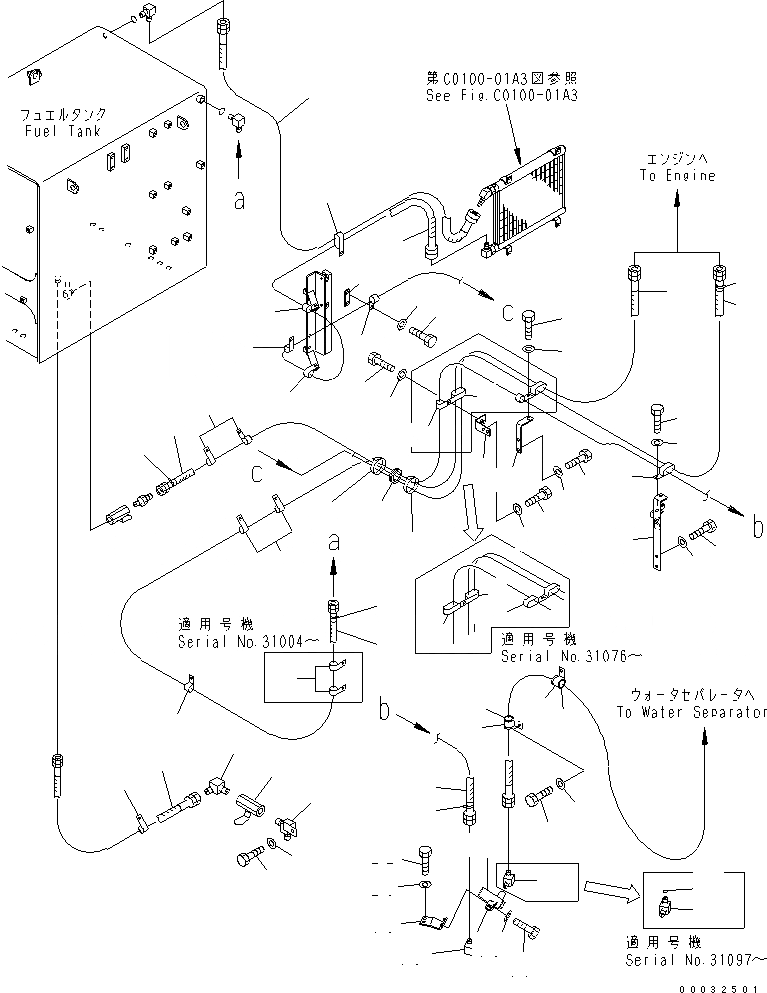 フュエルタンク
Fuel Tank

第C0100-01A3図参照
See Fig.C0100-01A3

エンジンへ
To Engine

a

C

C

b

a

適用号機
Serial No.31004～

適用号機
Serial No.31076～

b

ウォータセパレータへ
To Water Separator

適用号機
Serial No.31097～

00032501