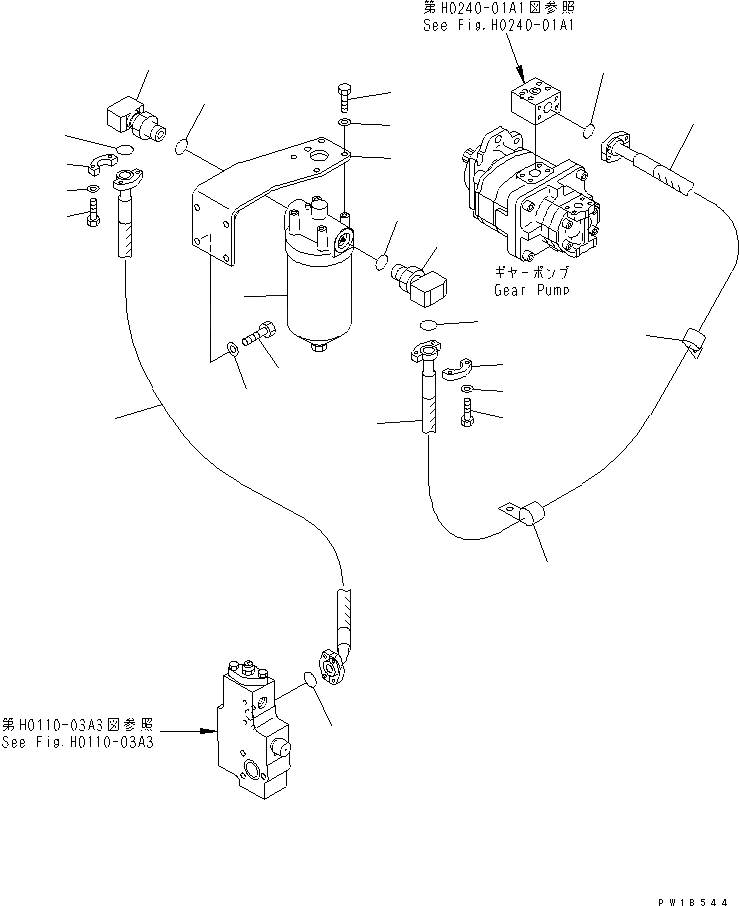 第H0240-01A1図参照
See Fig.H0240-01A1

ギヤーポンプ
Gear Pump

第H0110-03A3図参照
See Fig.H0110-03A3

PW18544