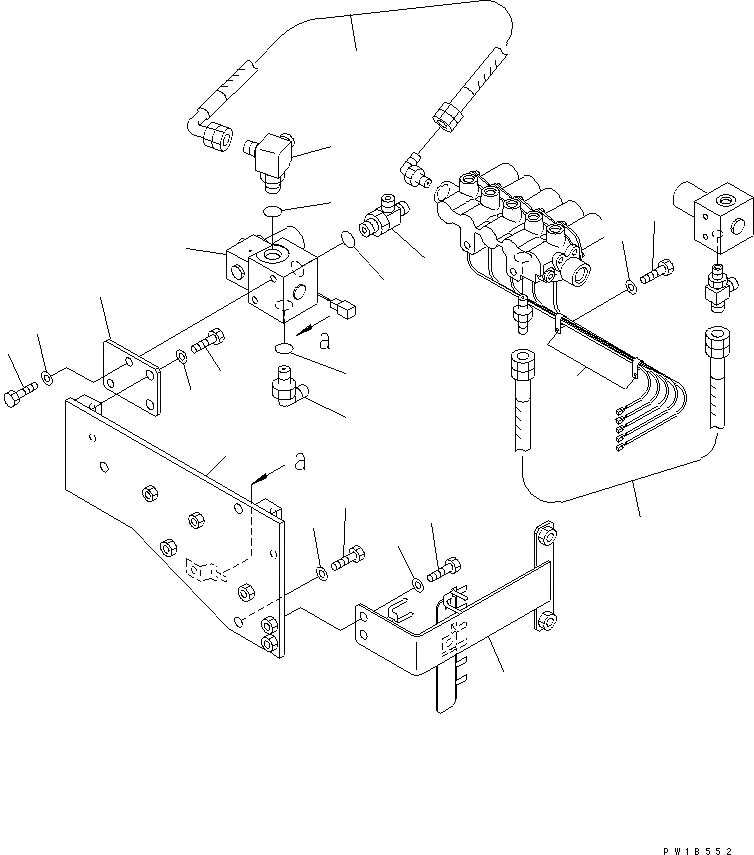 a

a

PW18552