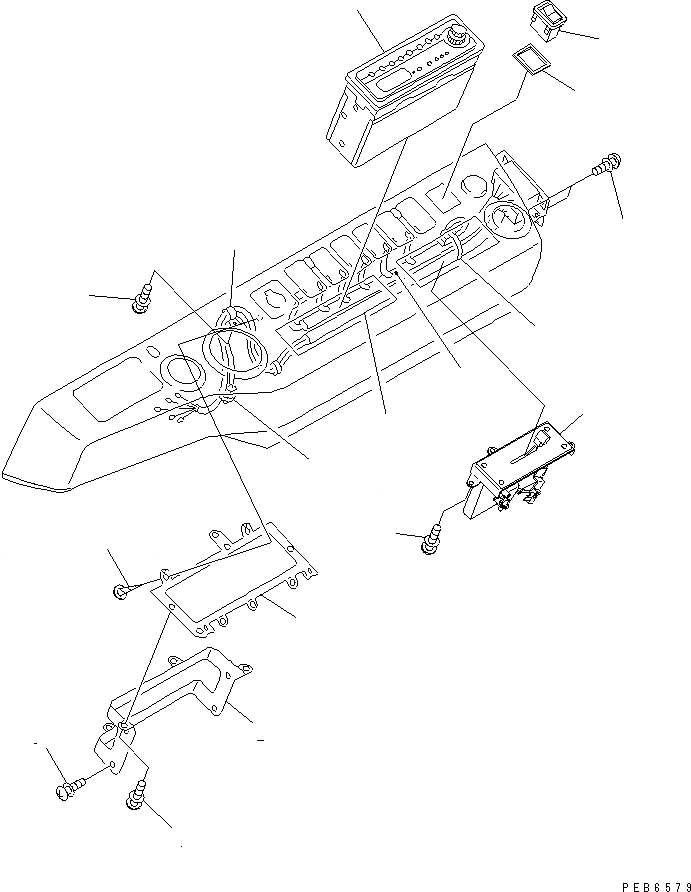 PEB6579