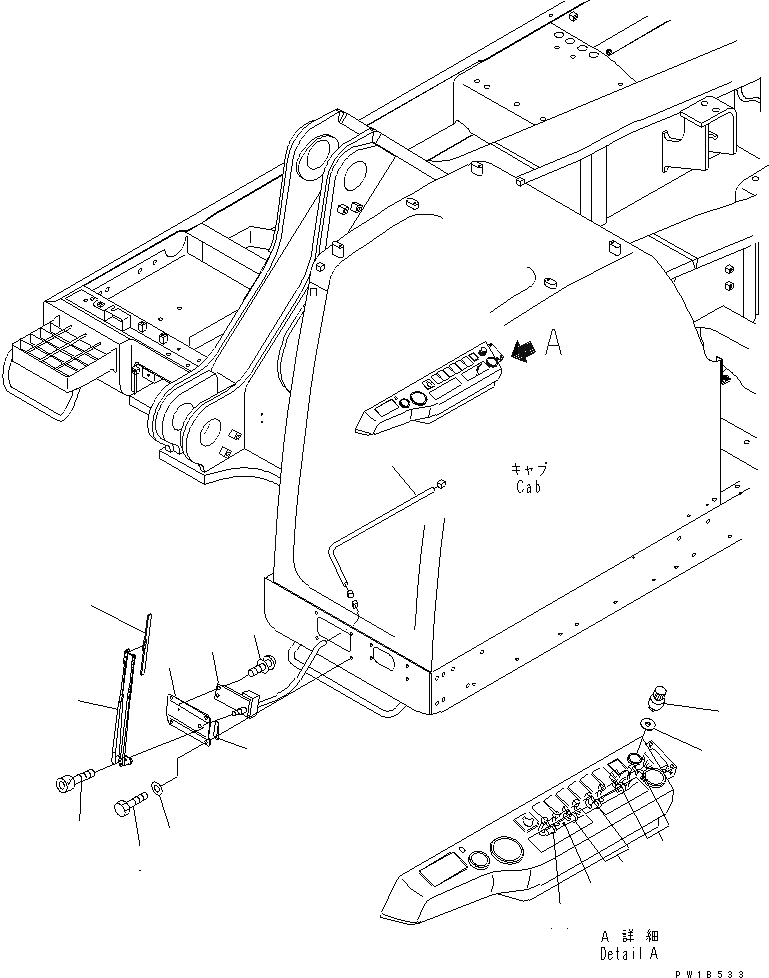 A

キャブ
Cab

A 詳細
Detail A

PW1B533