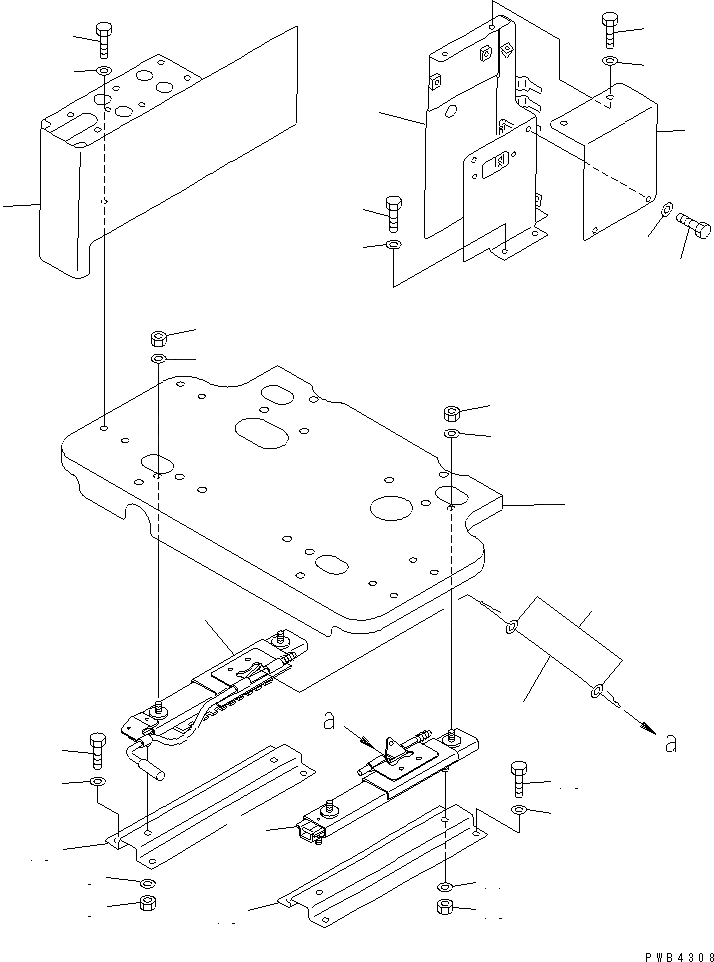 a

a

PWB4308