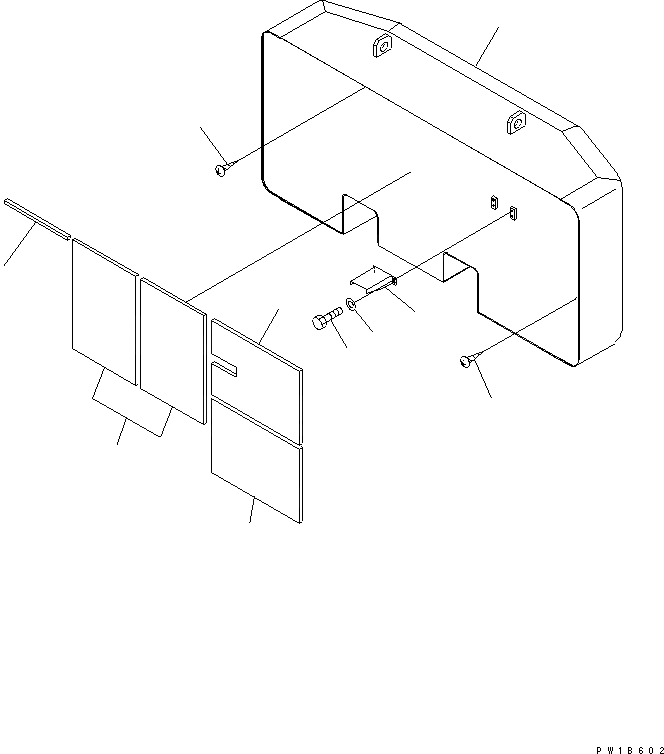 PW1B602