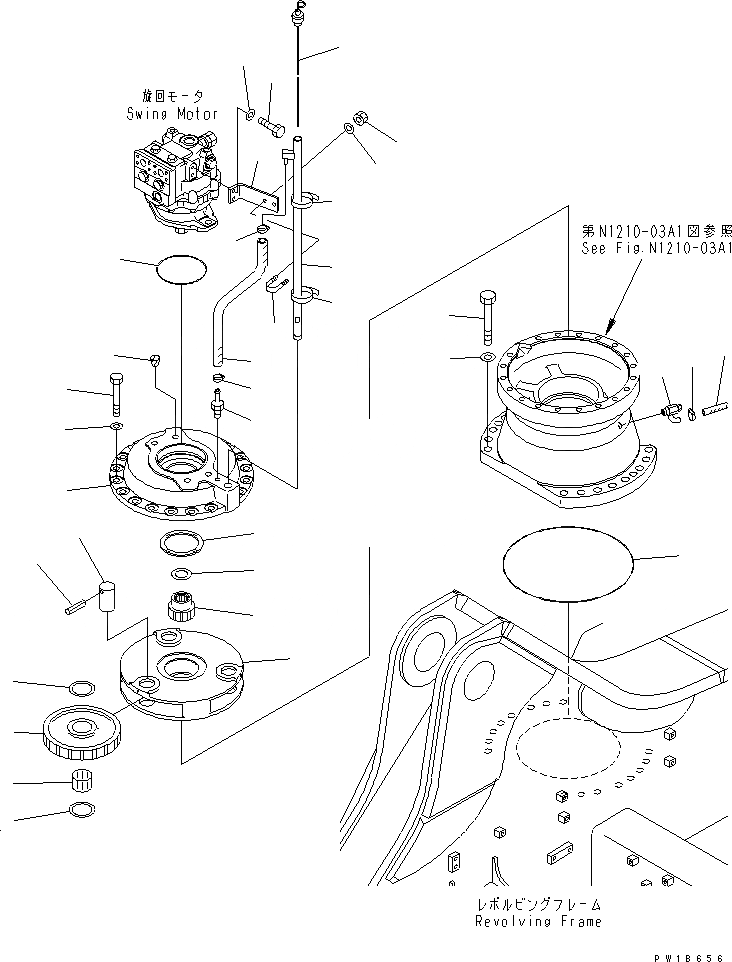 旋回モータ
Swing Motor

第N1210-03A1図参照
See Fig.N1210-03A1

レボルビングフレーム
Revolving Frame

PW18656