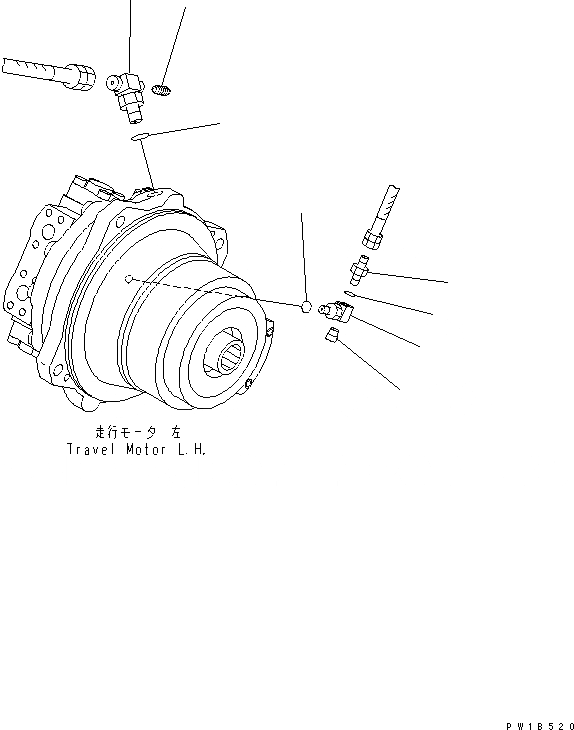 走行モータ 左
Travel Motor L.H.

PW1B520