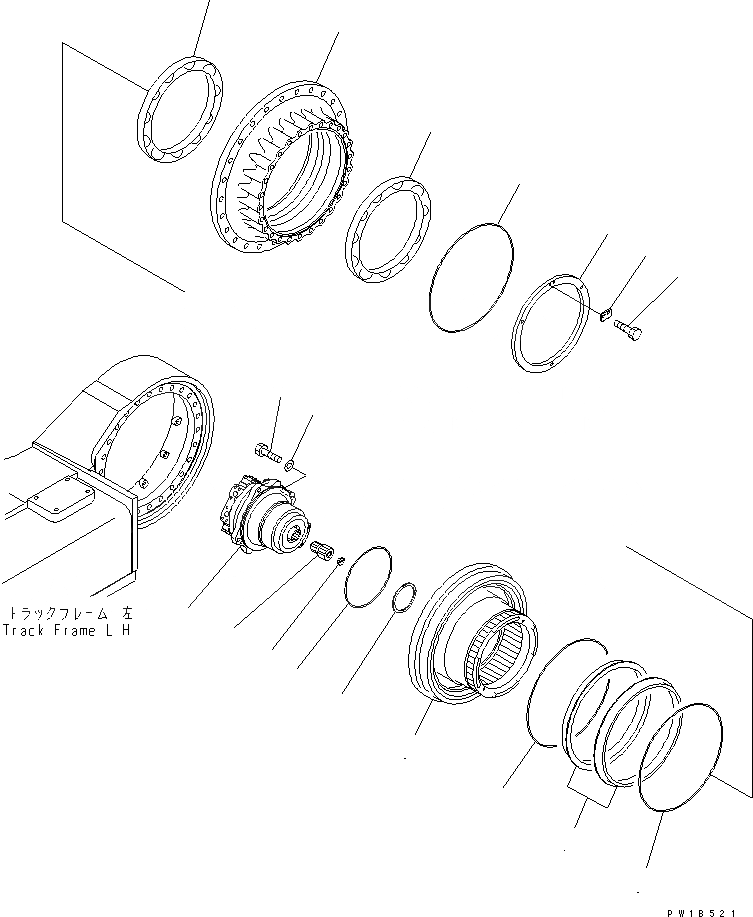 トラックフレーム 左
Track Frame L H

PW1B521