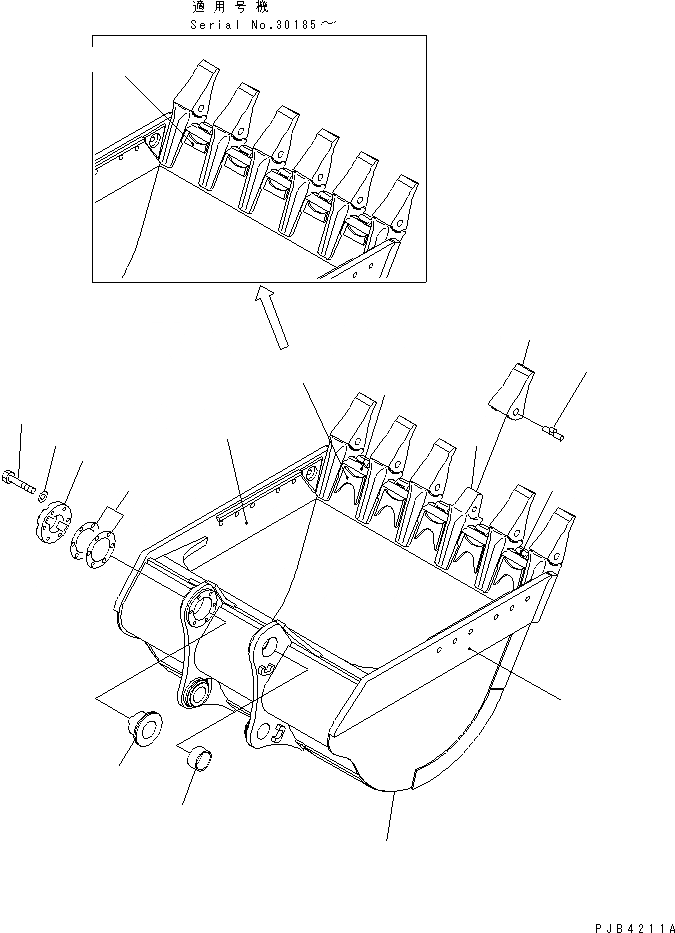 適用号機
Serial No.30185～

PJB4211A