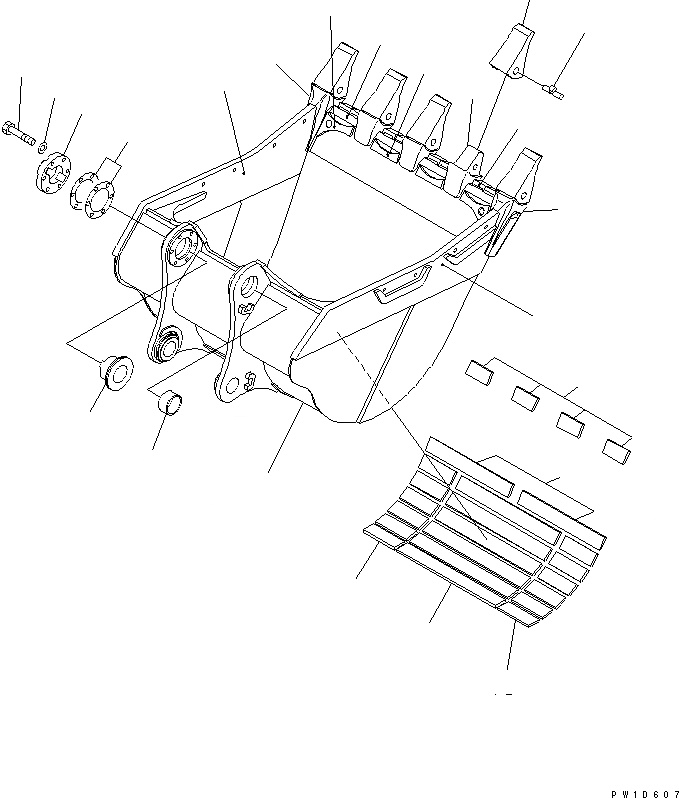 PW1D607