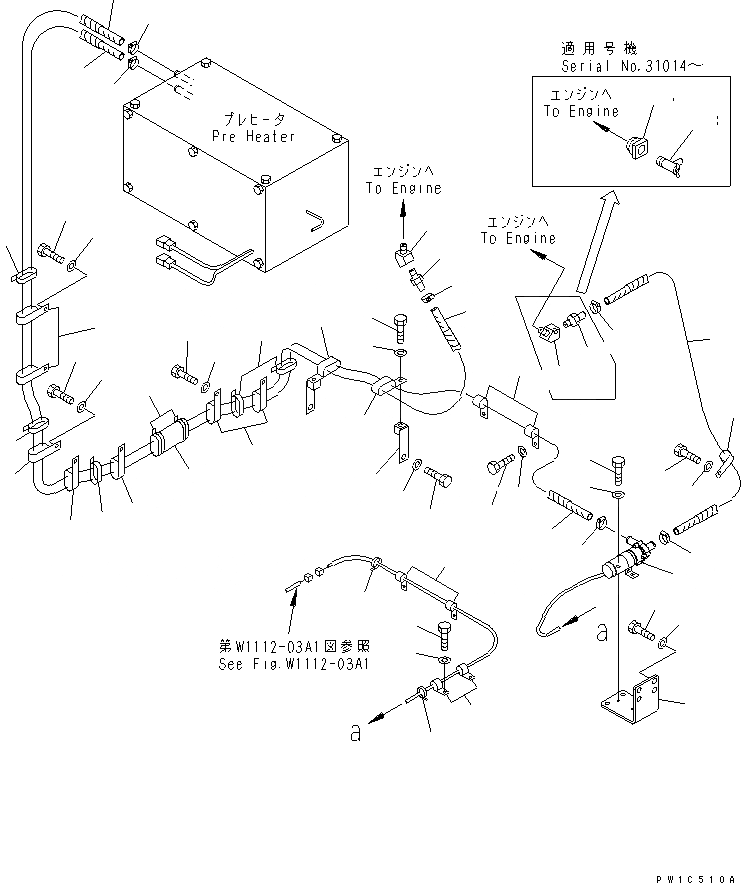 適用号機
Serial No.31014～

エンジンへ
To Engine

プレヒータ
Pre Heater

エンジンへ
To Engine

エンジンへ
To Engine

第W1112-03A1図参照
See Fig.W1112-03A1

a

a

PW1C510A