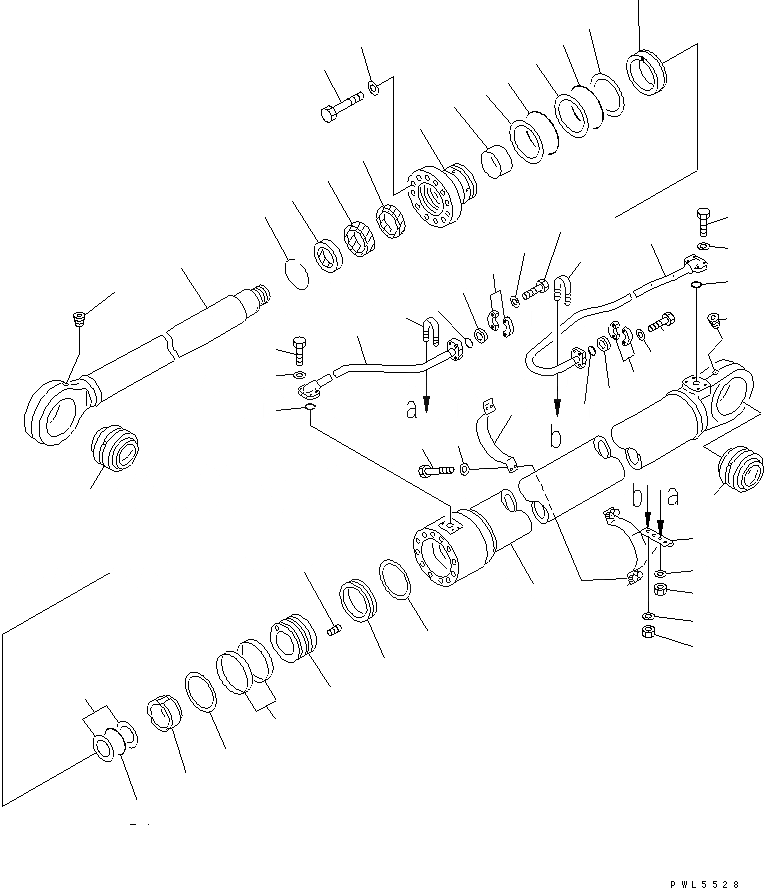 a
b
b
a
PWL5528