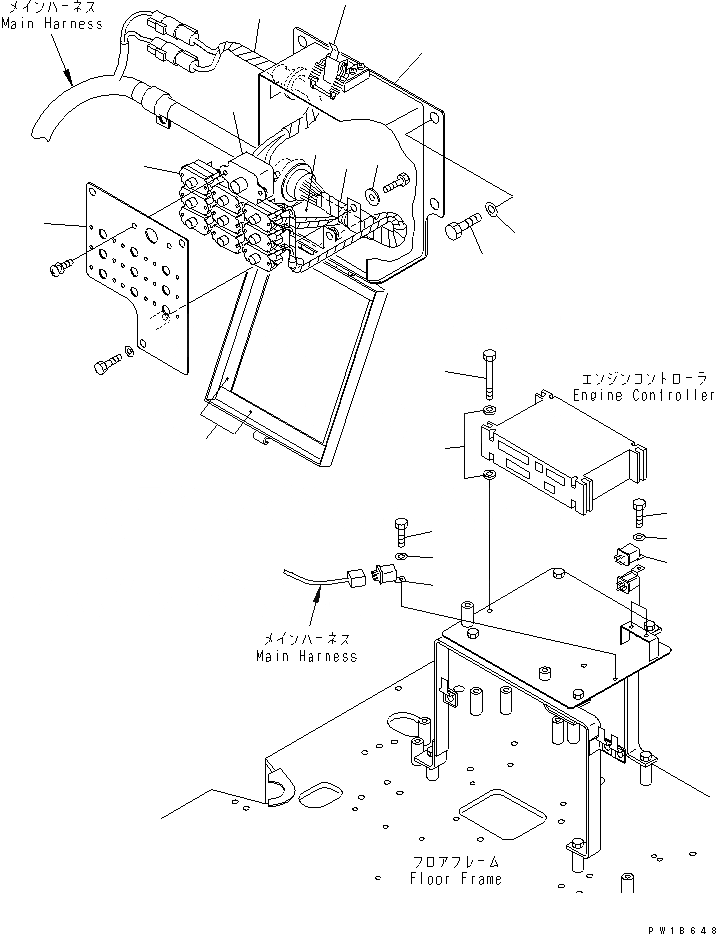 メインハーネス
Main Harness

エンジンコントローラ
Engine Controller

メインハーネス
Main Harness

フロアフレーム
Floor Frame

PW18648