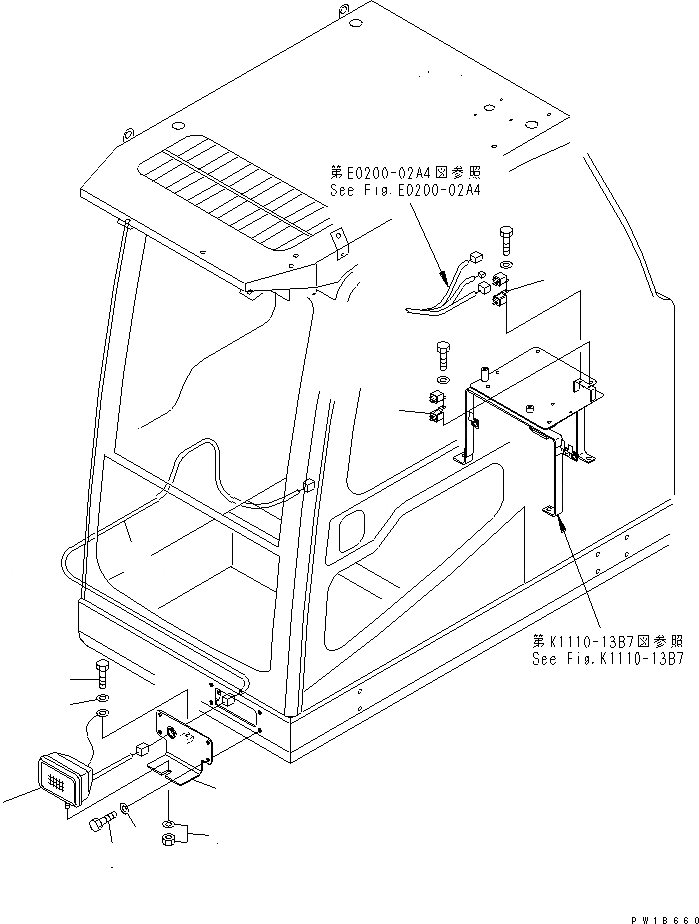 第E0200-02A4図参照
See Fig.E0200-02A4

第K1110-13B7図参照
See Fig.K1110-13B7

PW1B660