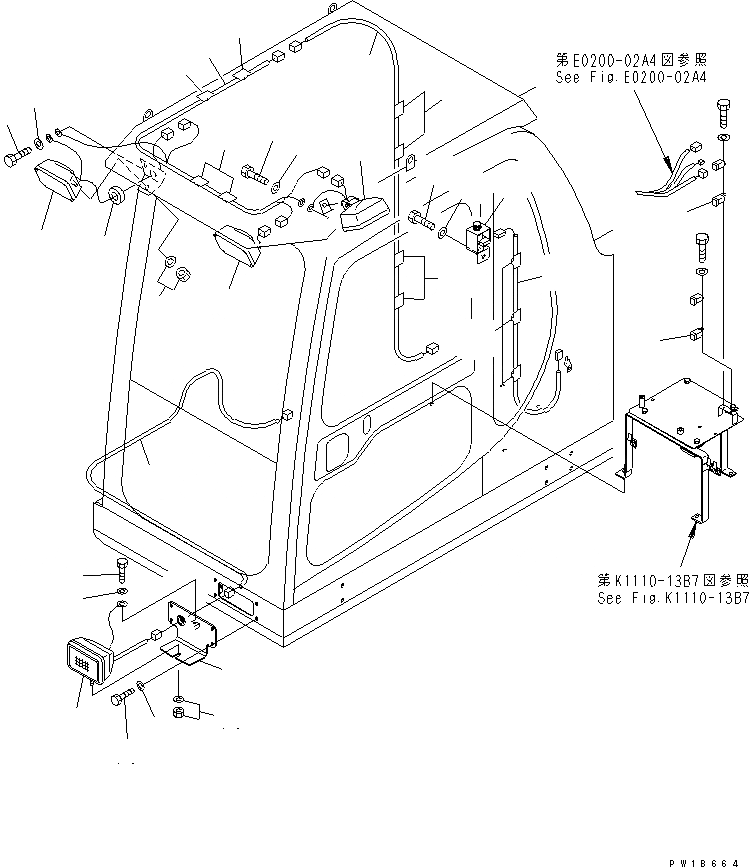 第E0200-02A4図参照
See Fig.E0200-02A4

第K1110-13B7図参照
See Fig.K1110-13B7

PW18664