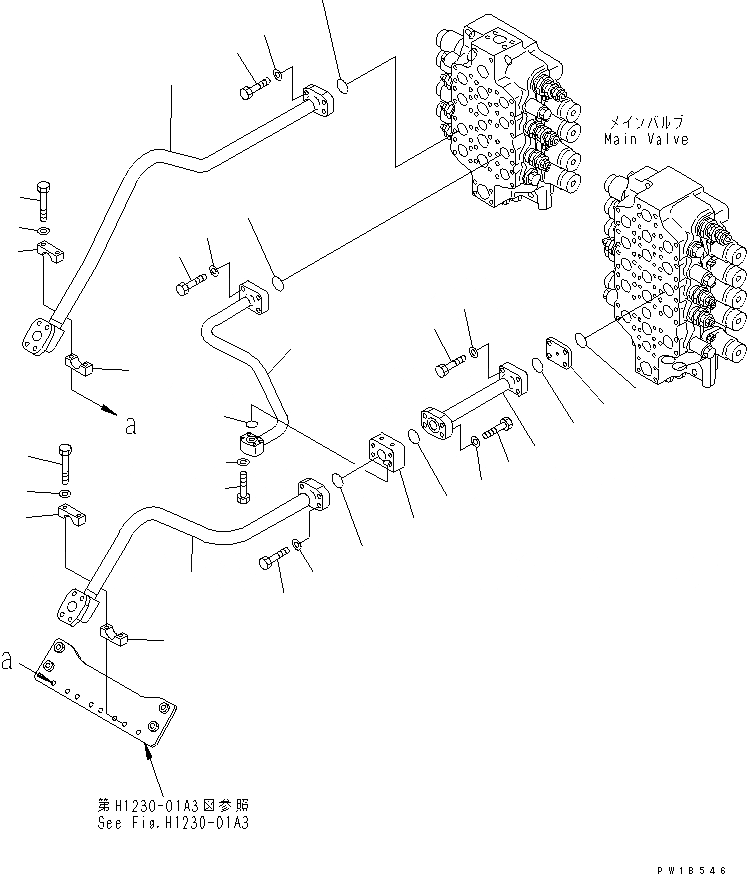 メインバルブ
Main Valve

a

a

第H1230-01A3図参照
See Fig.H1230-01A3

PW18546