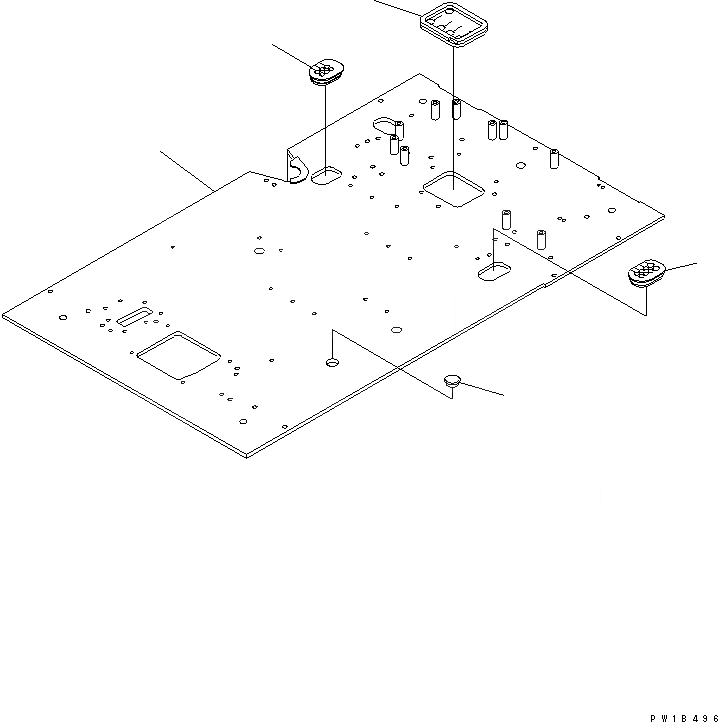 PW1B496