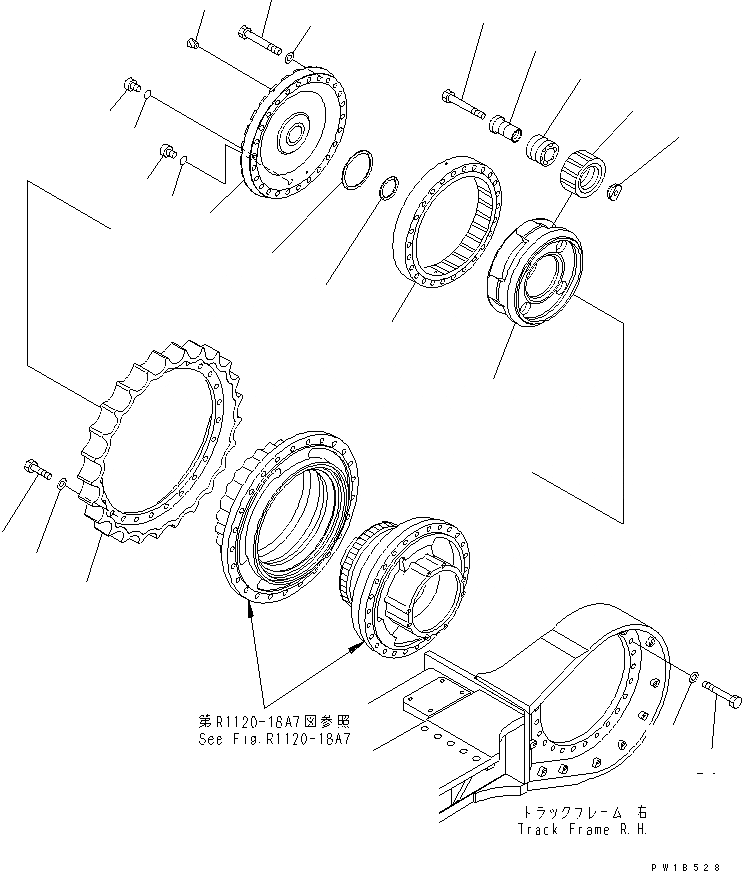 第R1120-18A7図参照
See Fig.R1120-18A7

トラックフレーム 右
Track Frame R.H.

PW18528