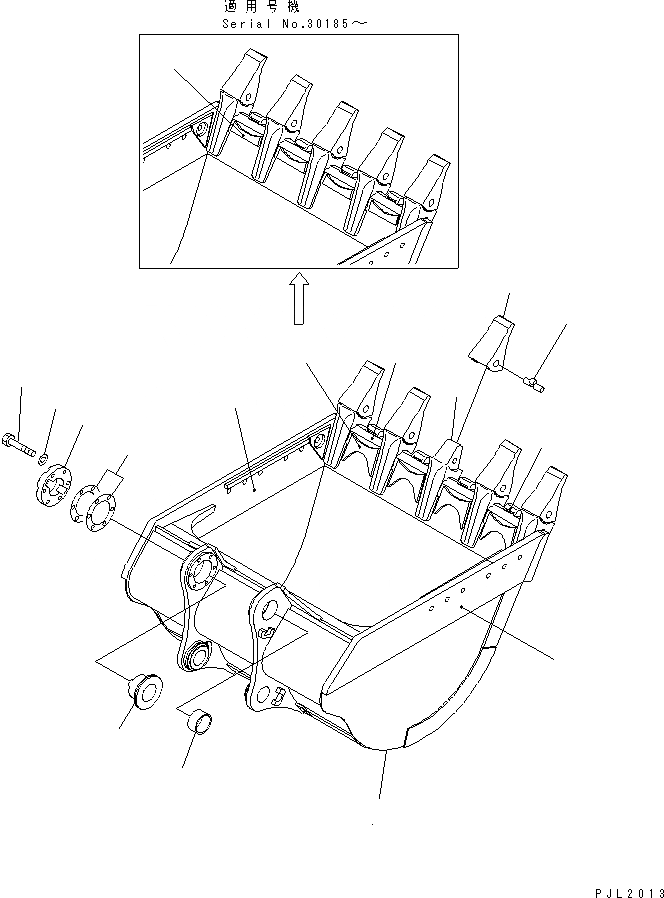 適用号機
Serial No.30185～

PJL2013