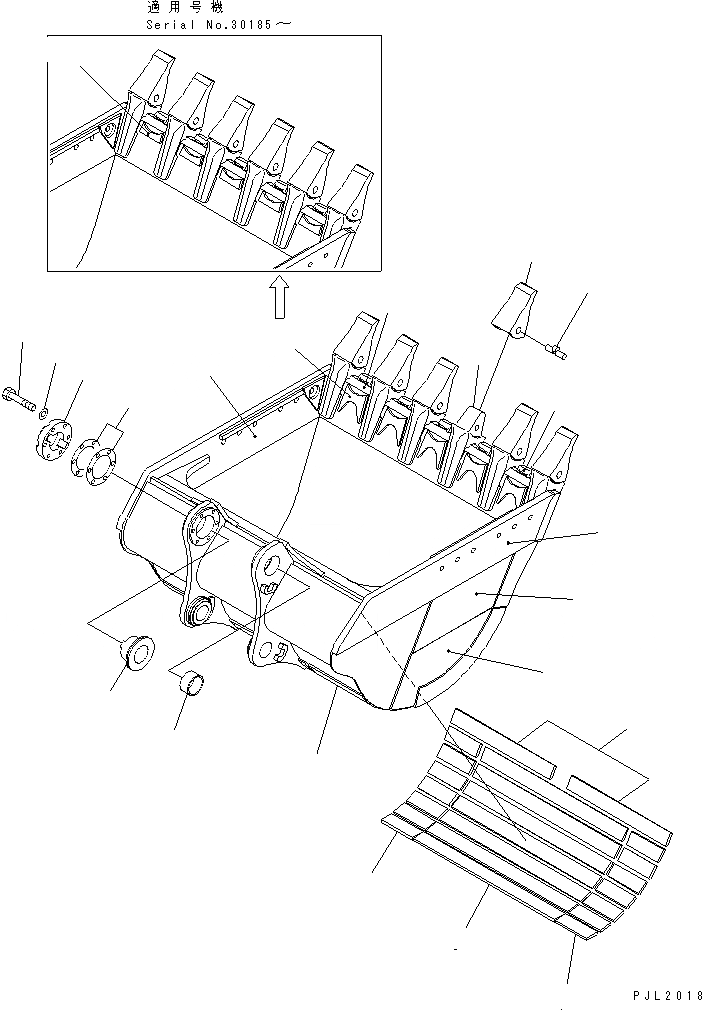 適用号機
Serial No.30185～

PJL2018