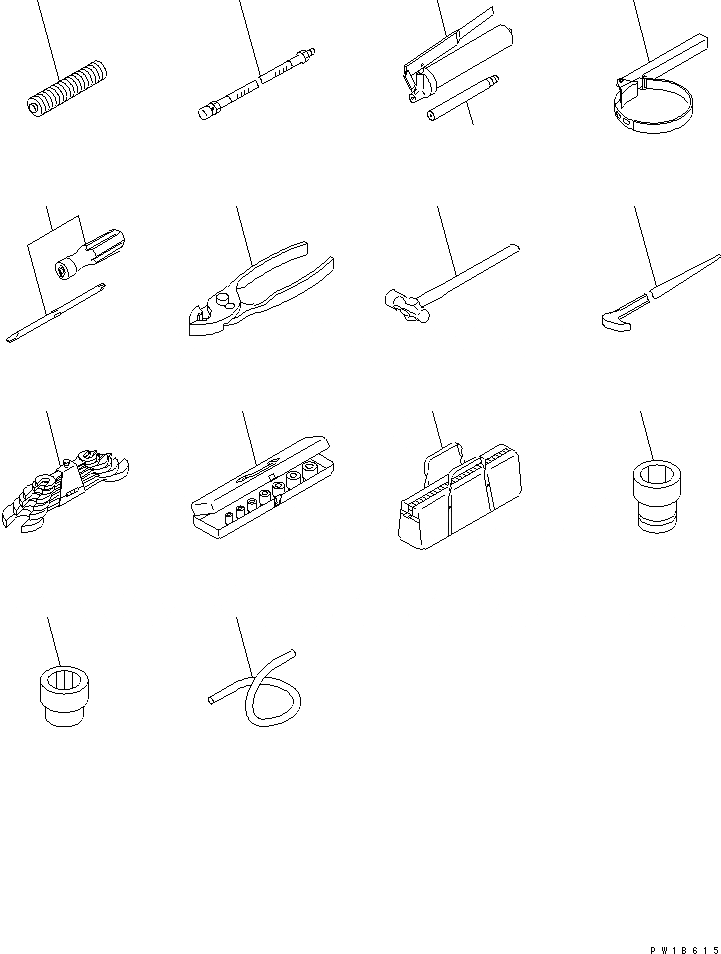 PW1B615