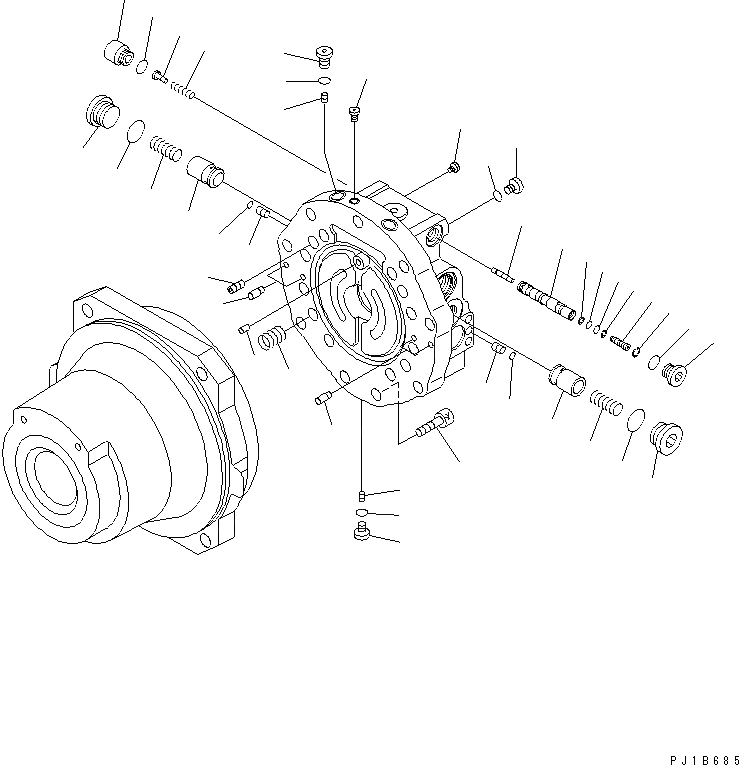 PJ1B685