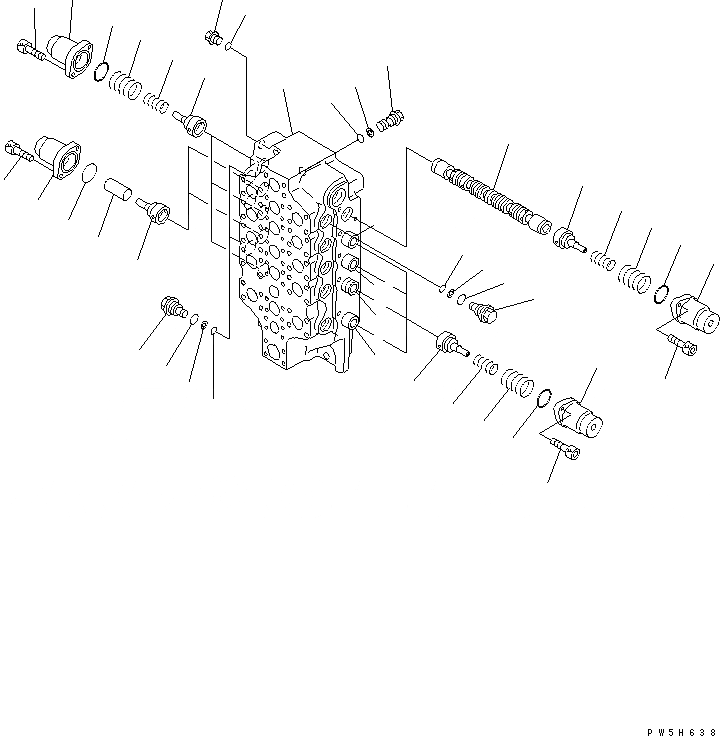 PW5H638