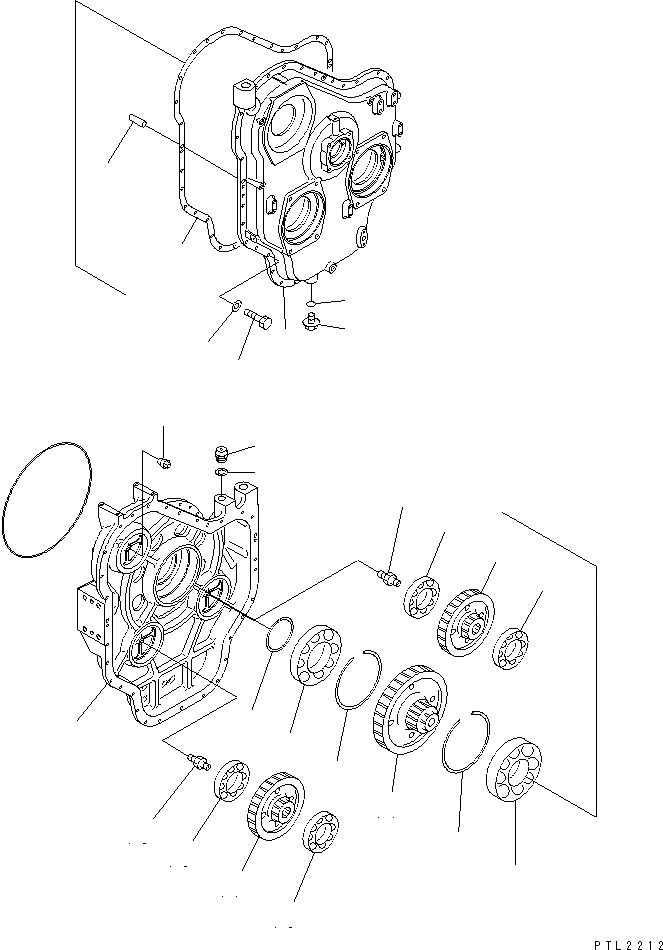 PTL2212