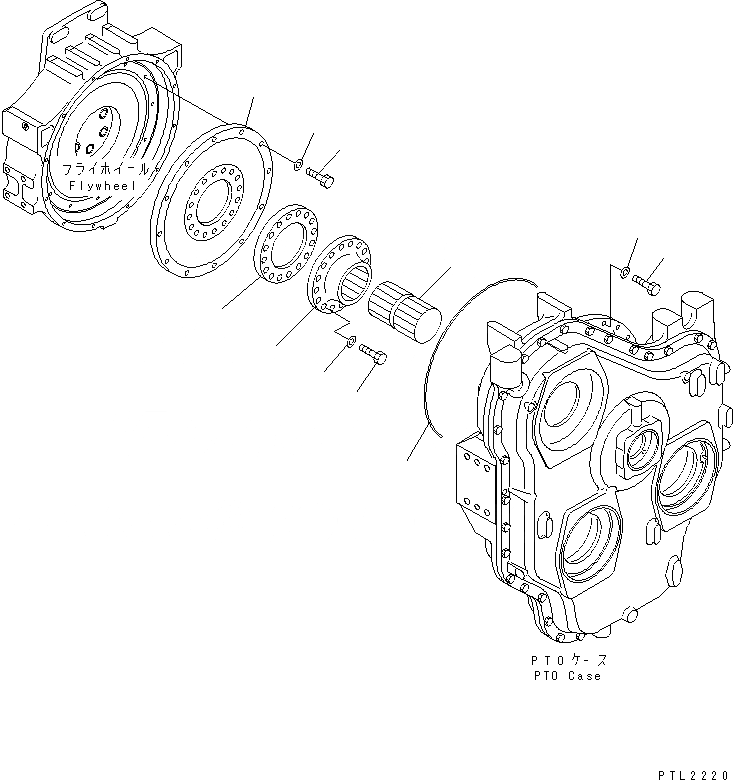 フライホイール
Flywheel

PTOケース
PTO Case

PTL2220