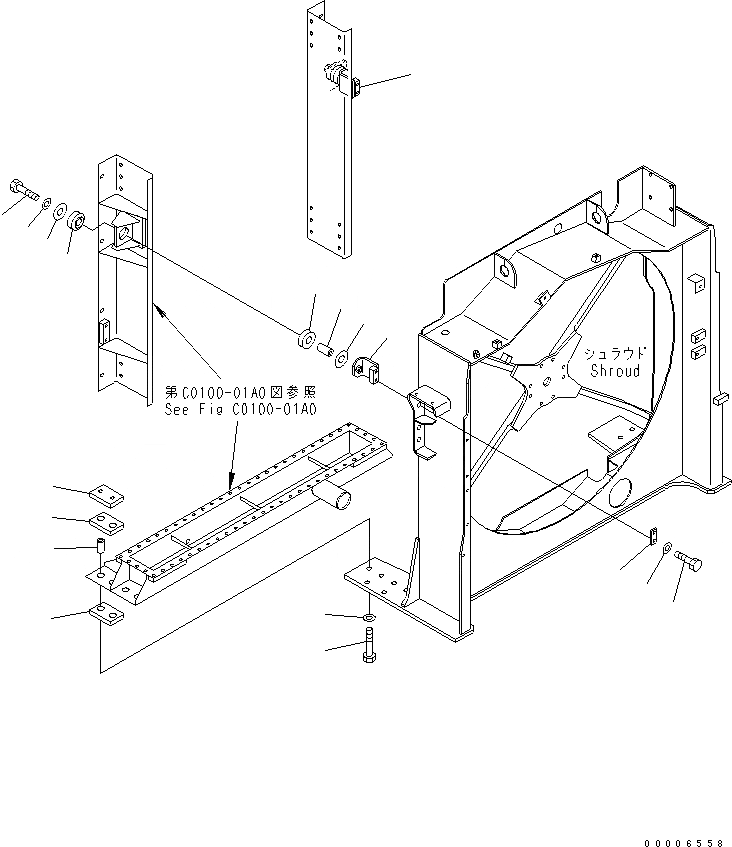 シュラウド
Shroud

第C0100-01A0図参照
See Fig C0100-01A0

00006558