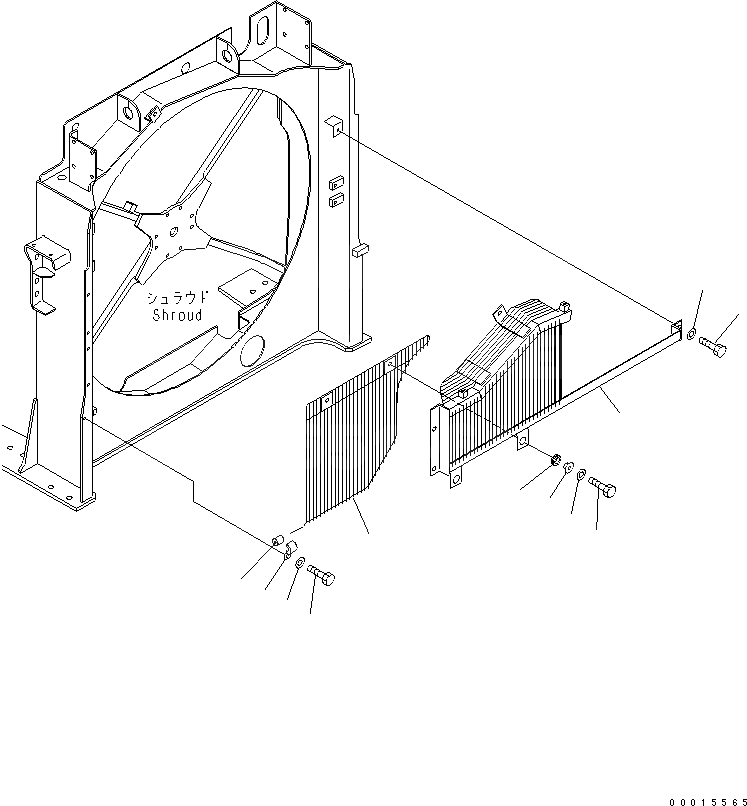 シュラウド
Shroud

00015565