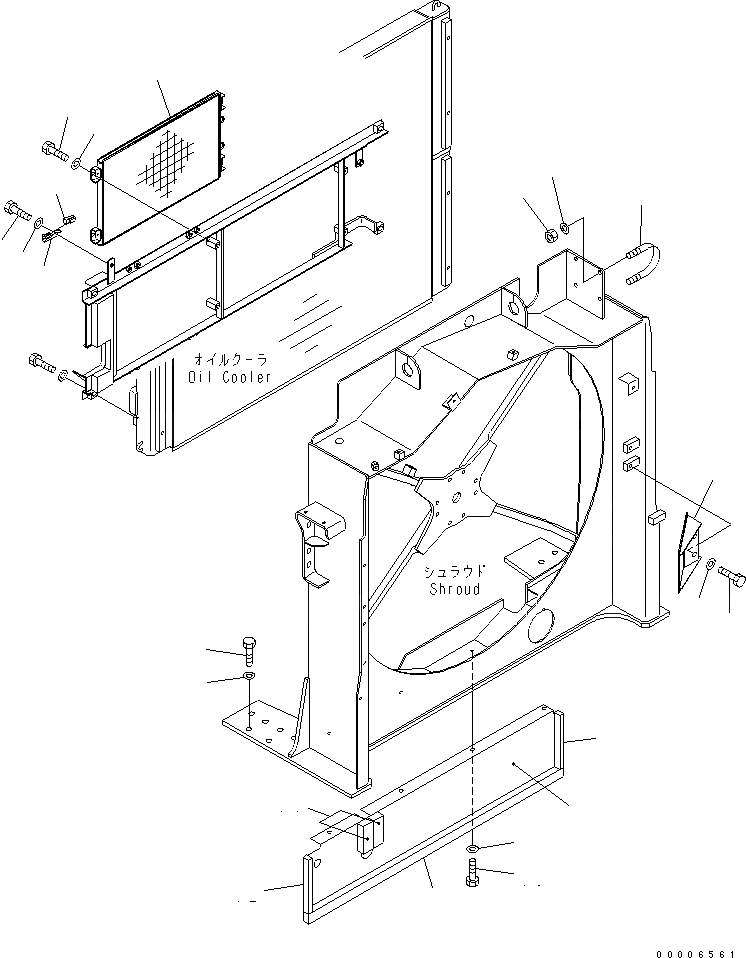 オイルクーラ
Oil Cooler

シュラウド
Shroud

00006561