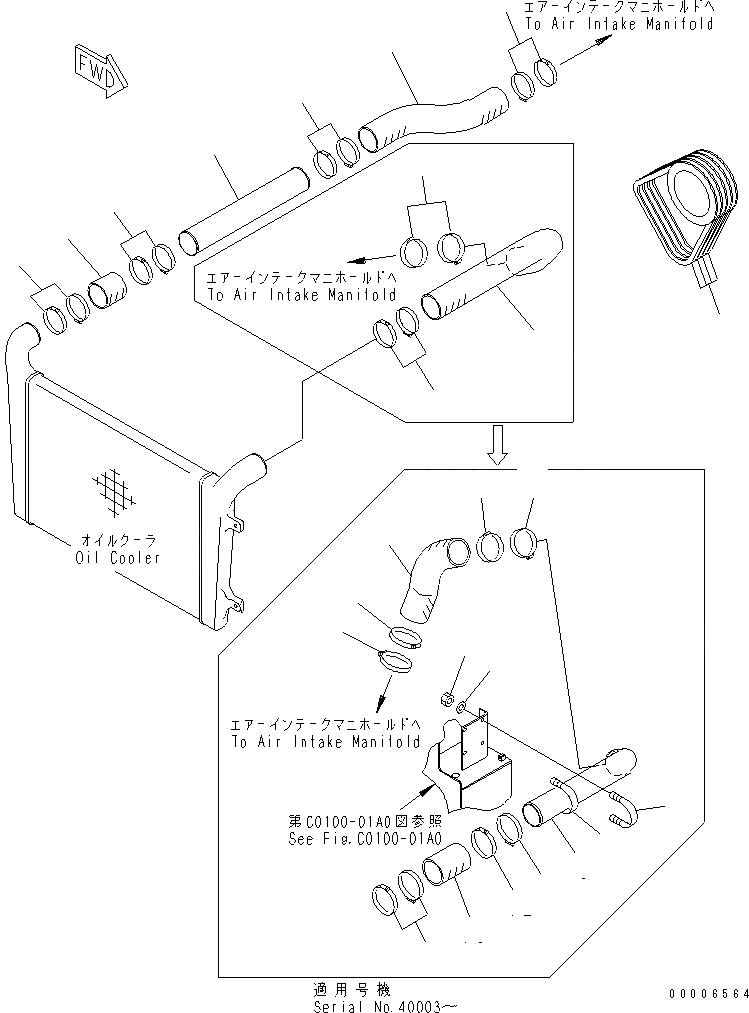 エアーインテークマニホールドへ
To Air Intake Manifold

FWD

エアーインテークマニホールドへ
To Air Intake Manifold

オイルクーラ
Oil Cooler

エアーインテークマニホールドへ
To Air Intake Manifold

第C0100-01A0図参照
See Fig.C0100-01A0

適用号機
Serial No.40003～

00006564